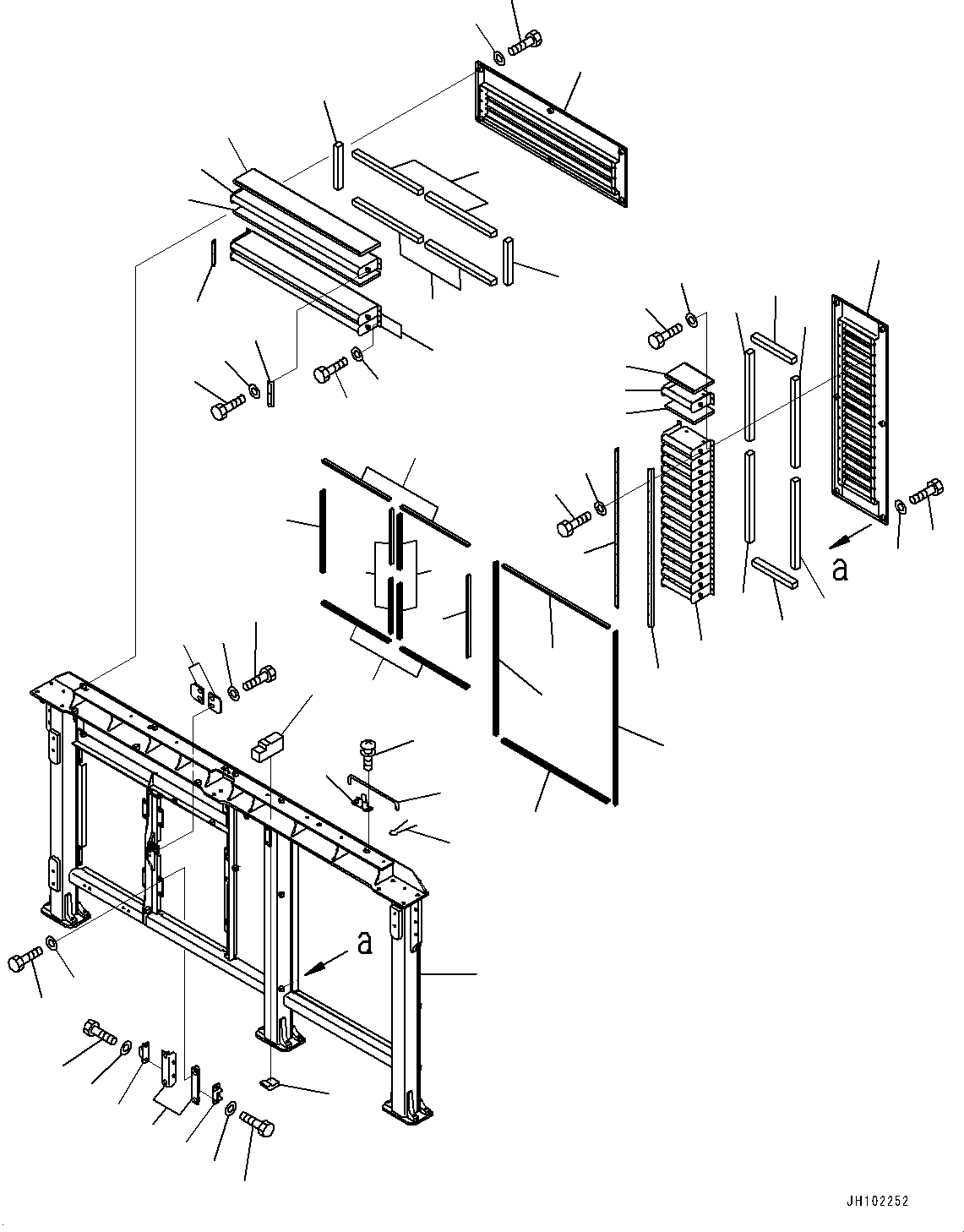 a

a

JH102252