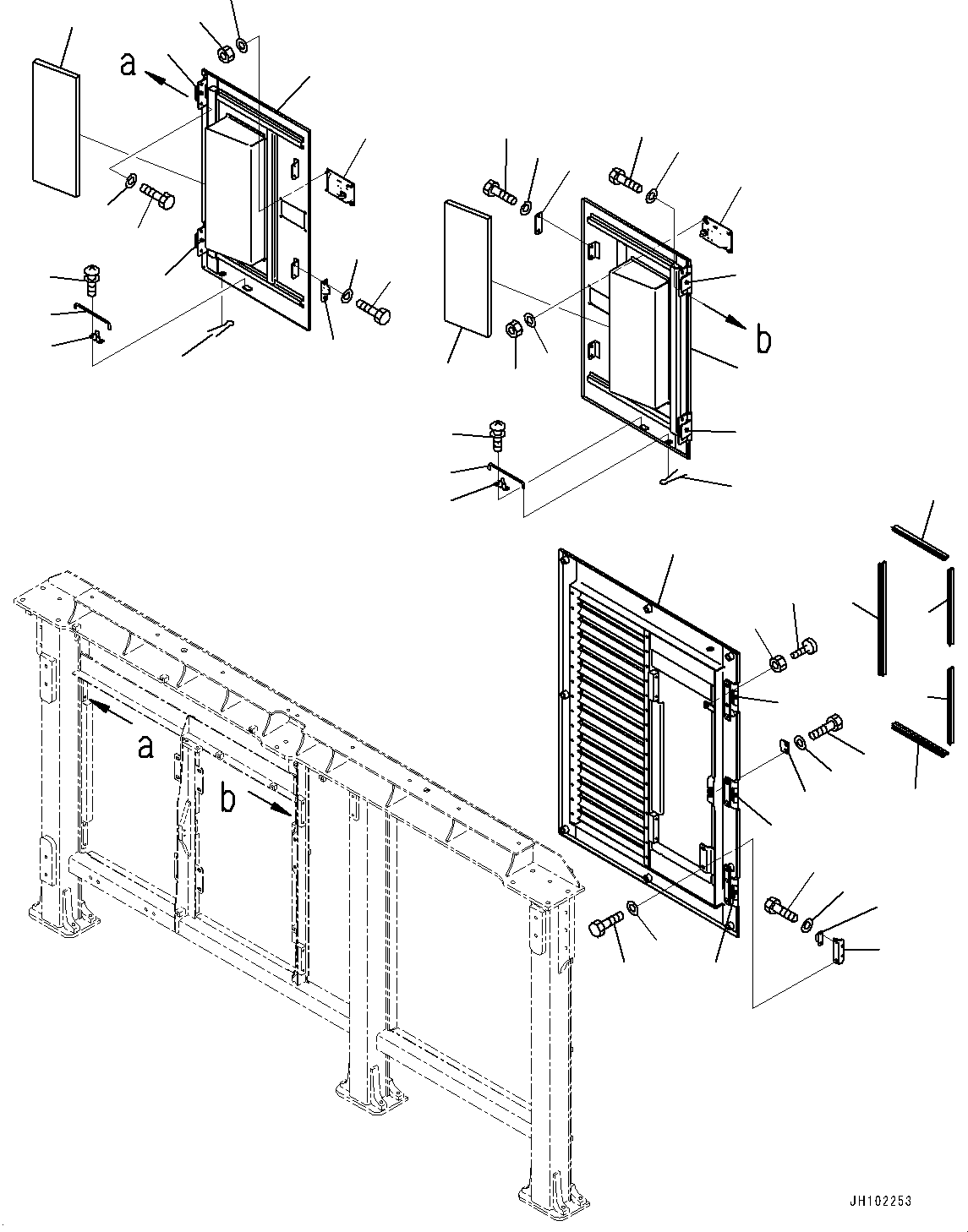 a

b

a

b

JH102253