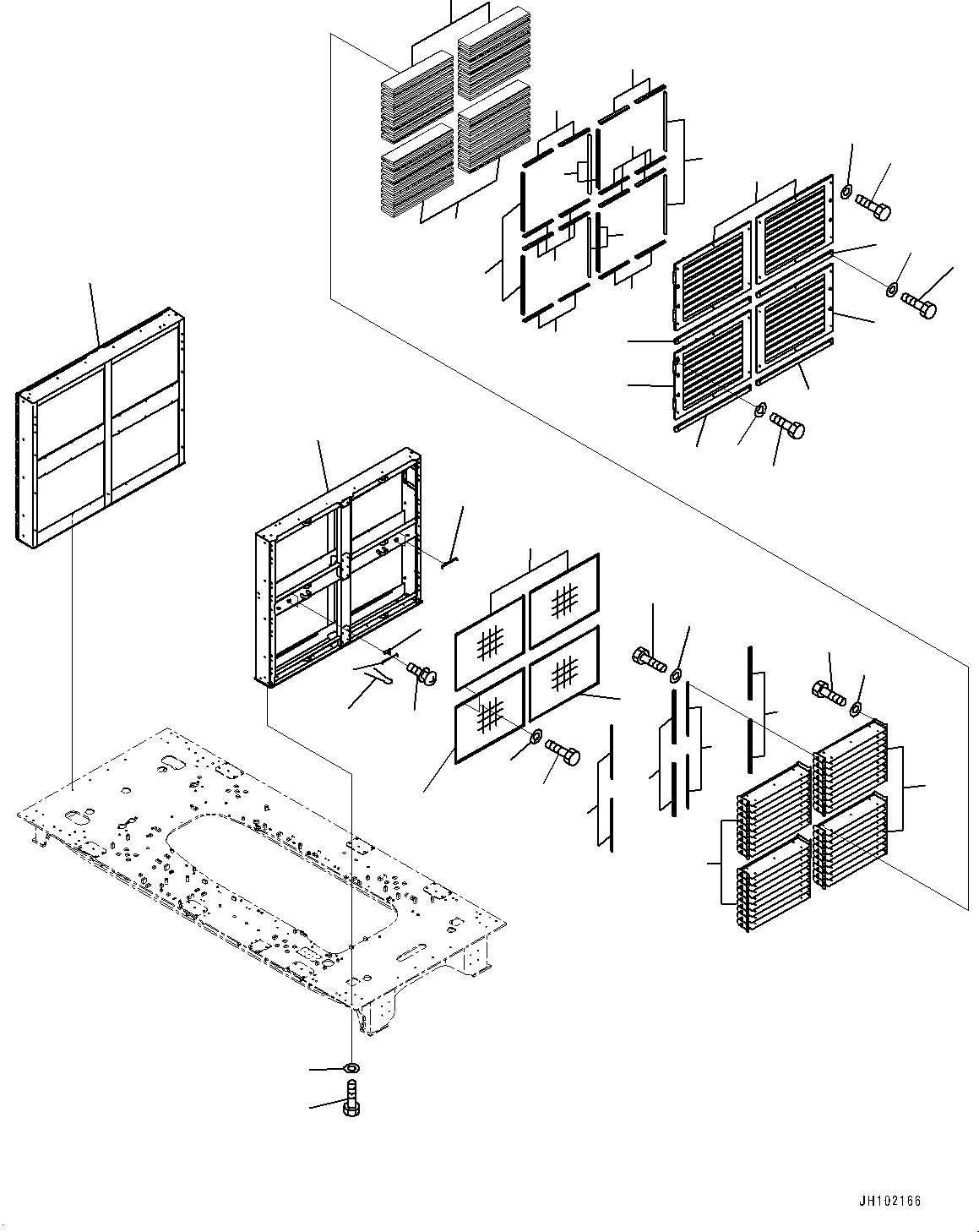 JH102166