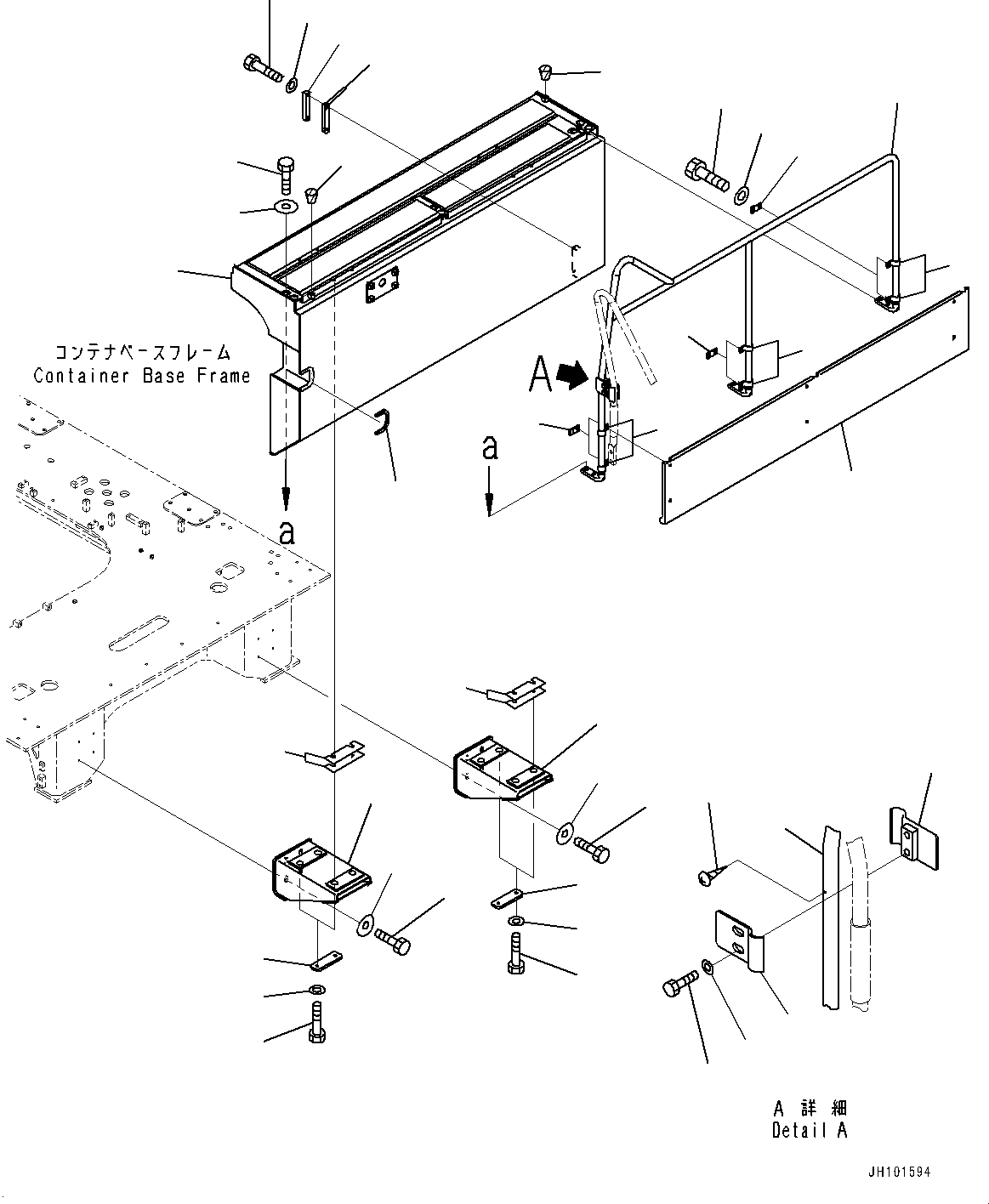 コンテナベースフレーム
Container Base Frame

A

a

a

A 詳 細
Detail A

JH101594