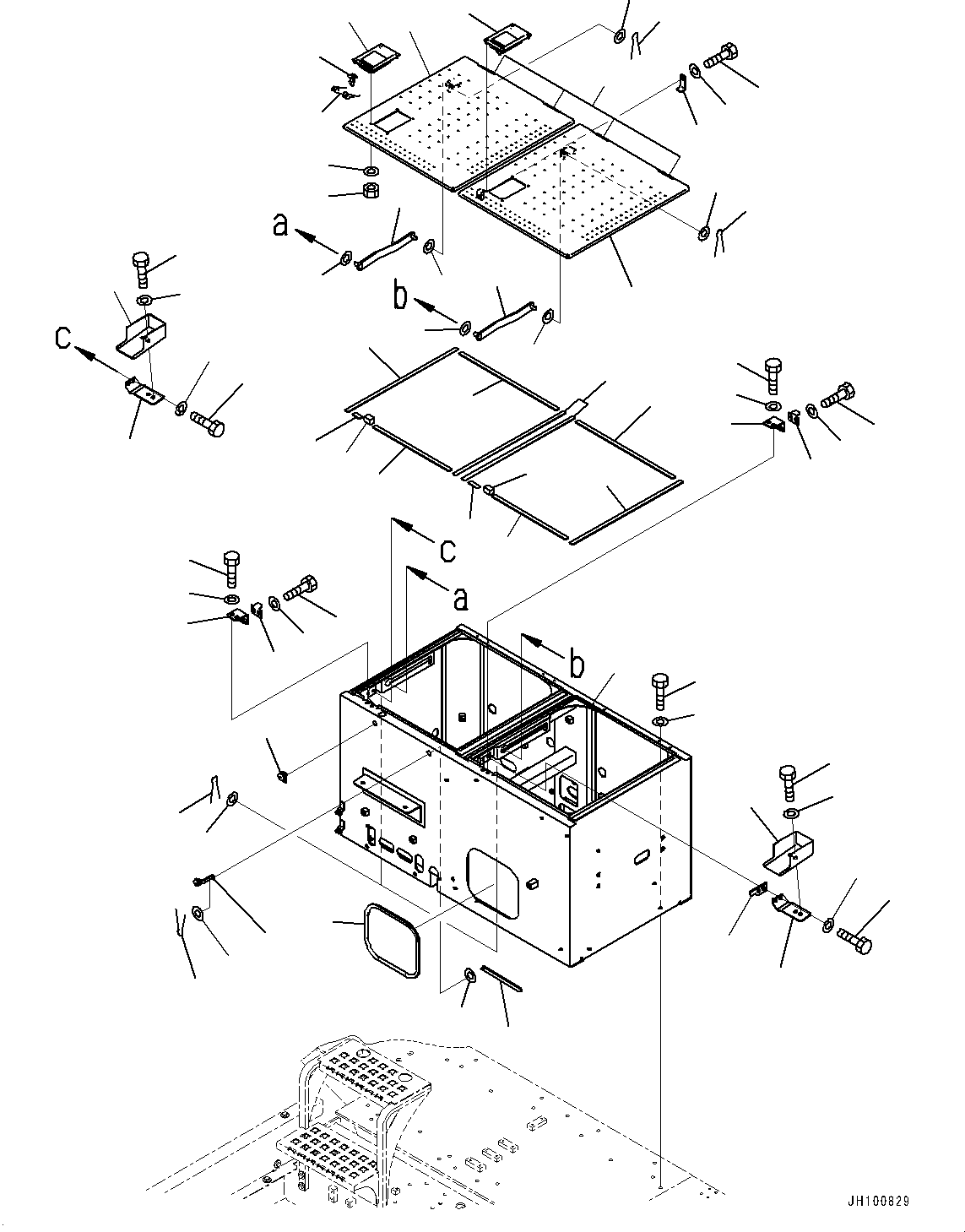 a
b
c
c
a
b
JH100829