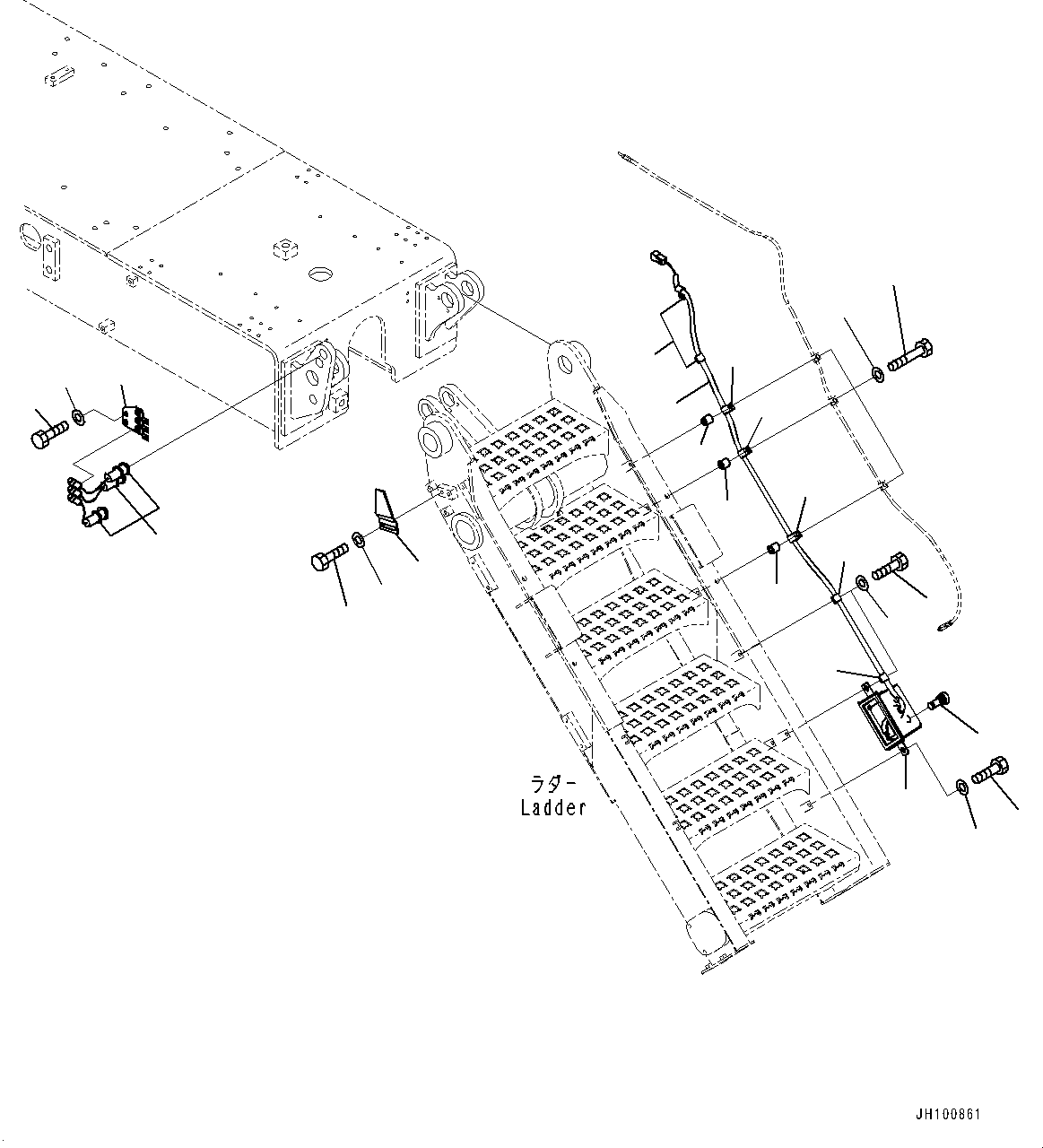 ラダー
Ladder

JH100861