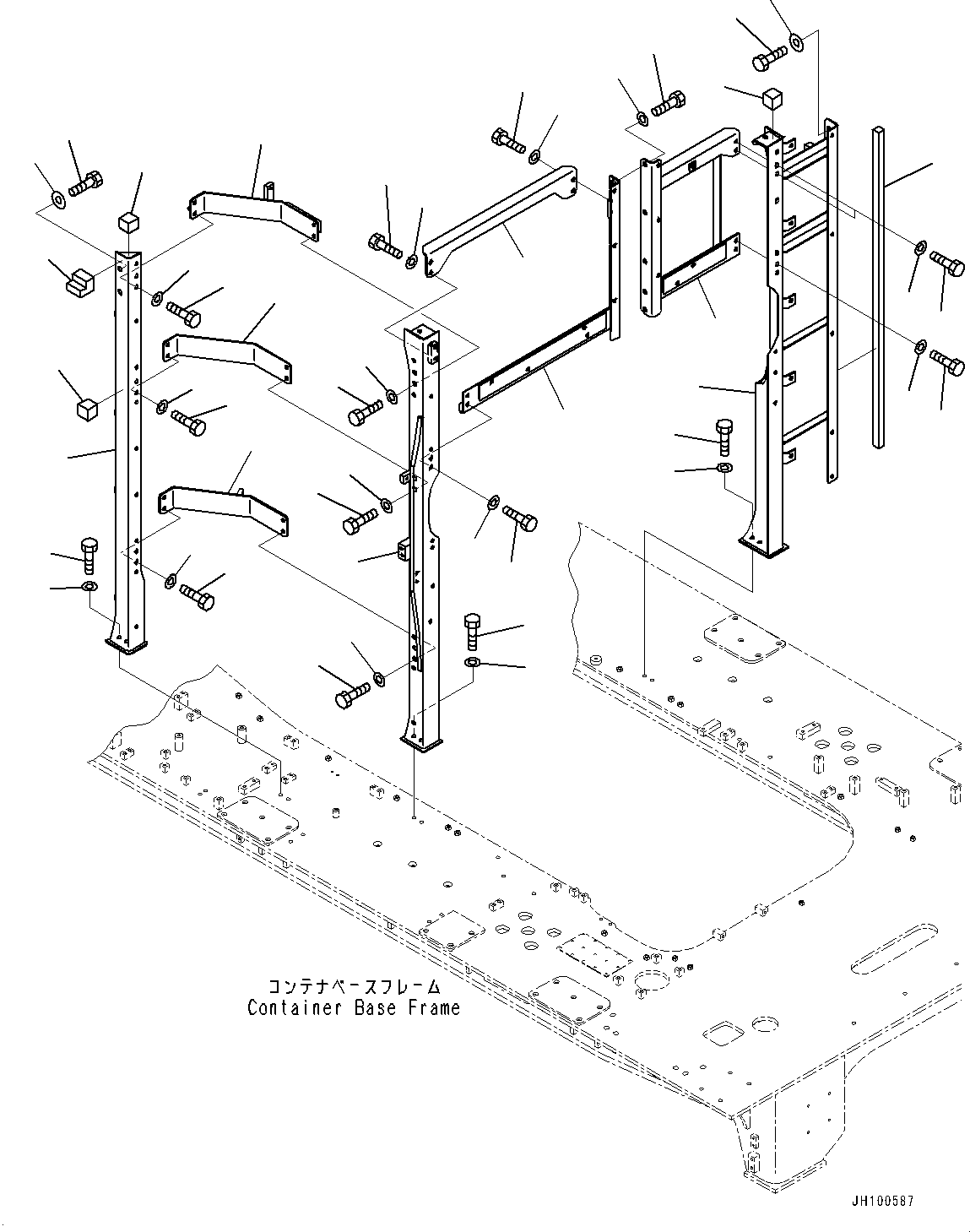 コンテナベースフレーム
Container Base Frame

JH100587