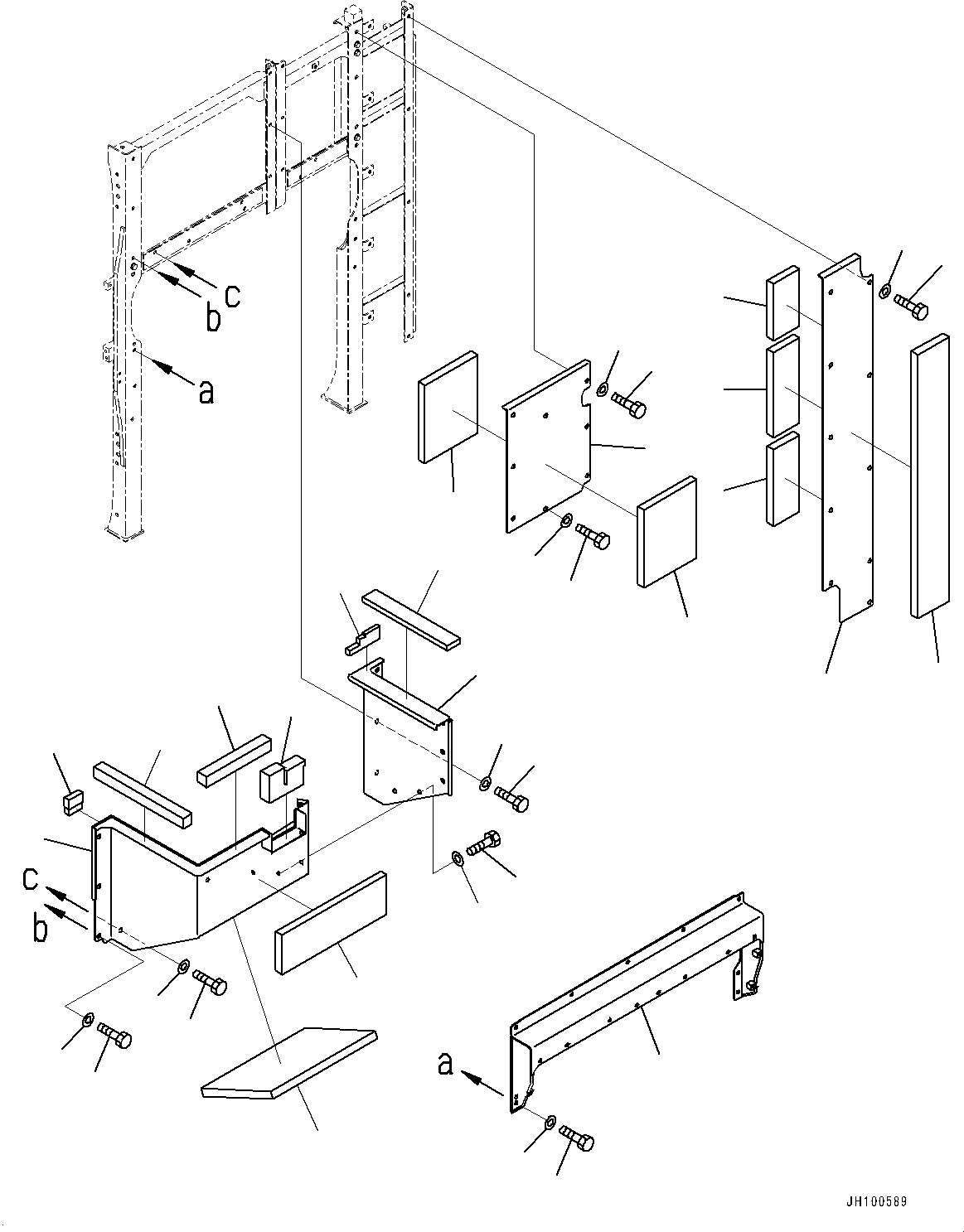 c
b
a
c
b
a
JH100589