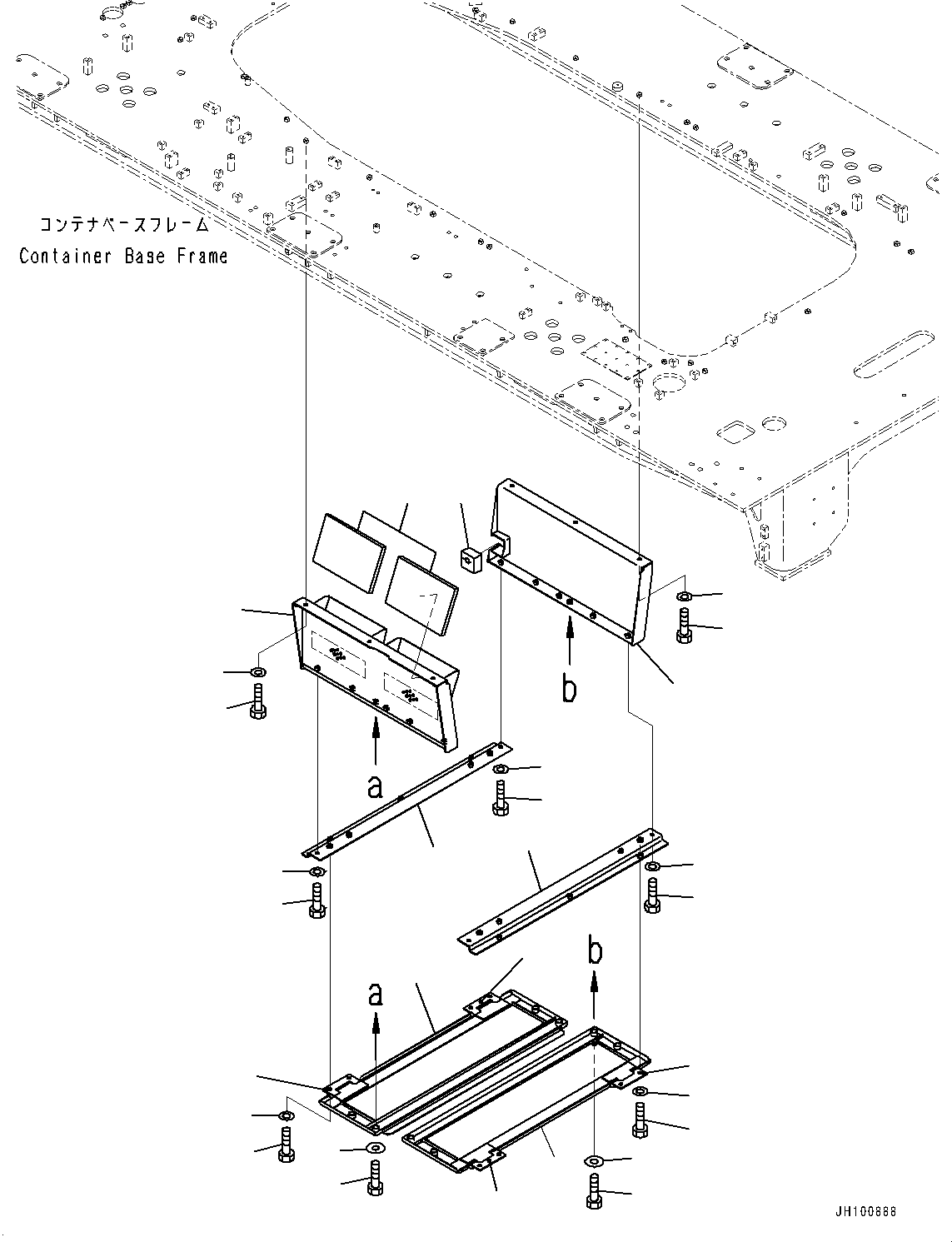 コンテナベースフレーム
Container Base Frame

b

a

b

a

JH100888