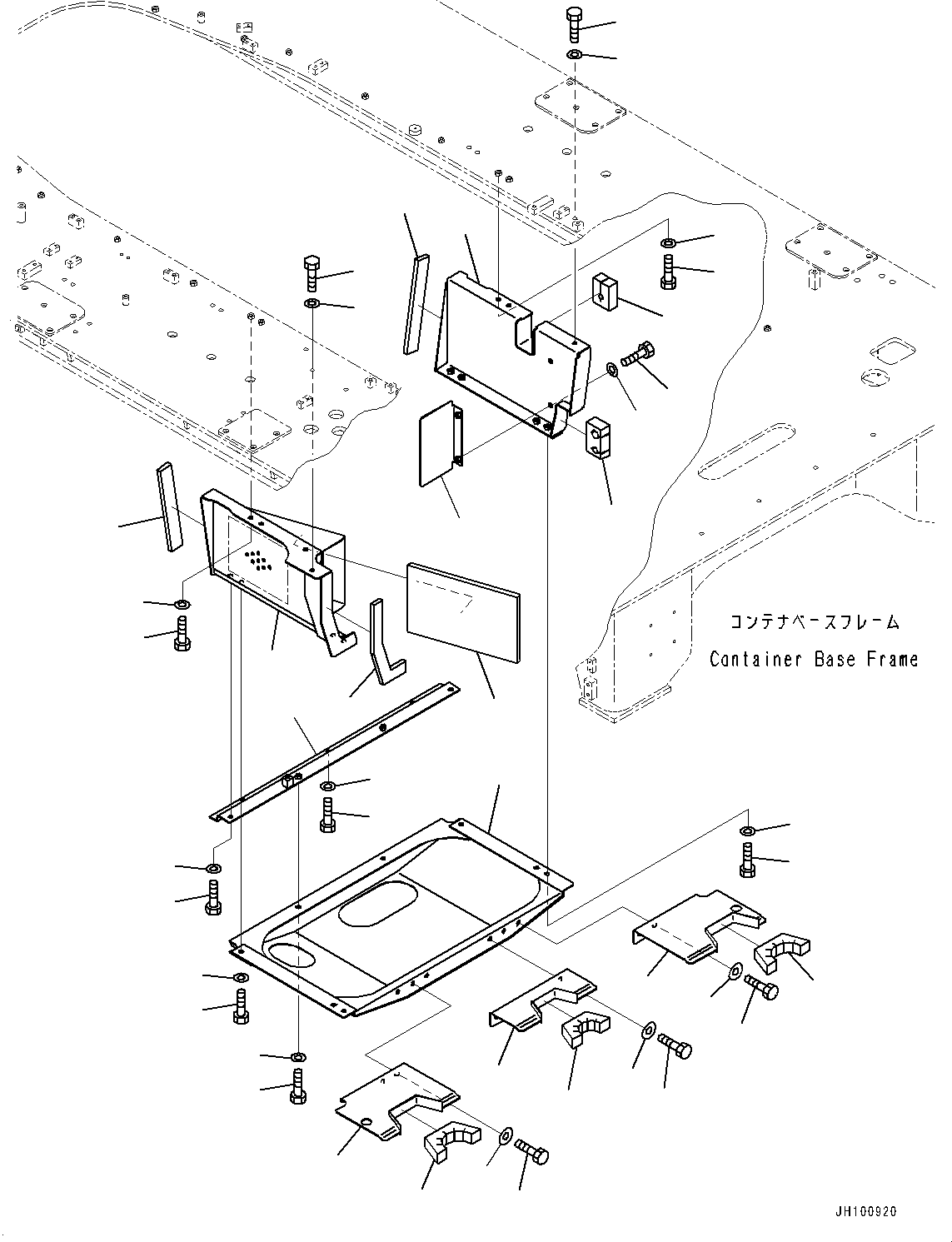 コンテナベースフレーム
Container Base Frame

JH100920