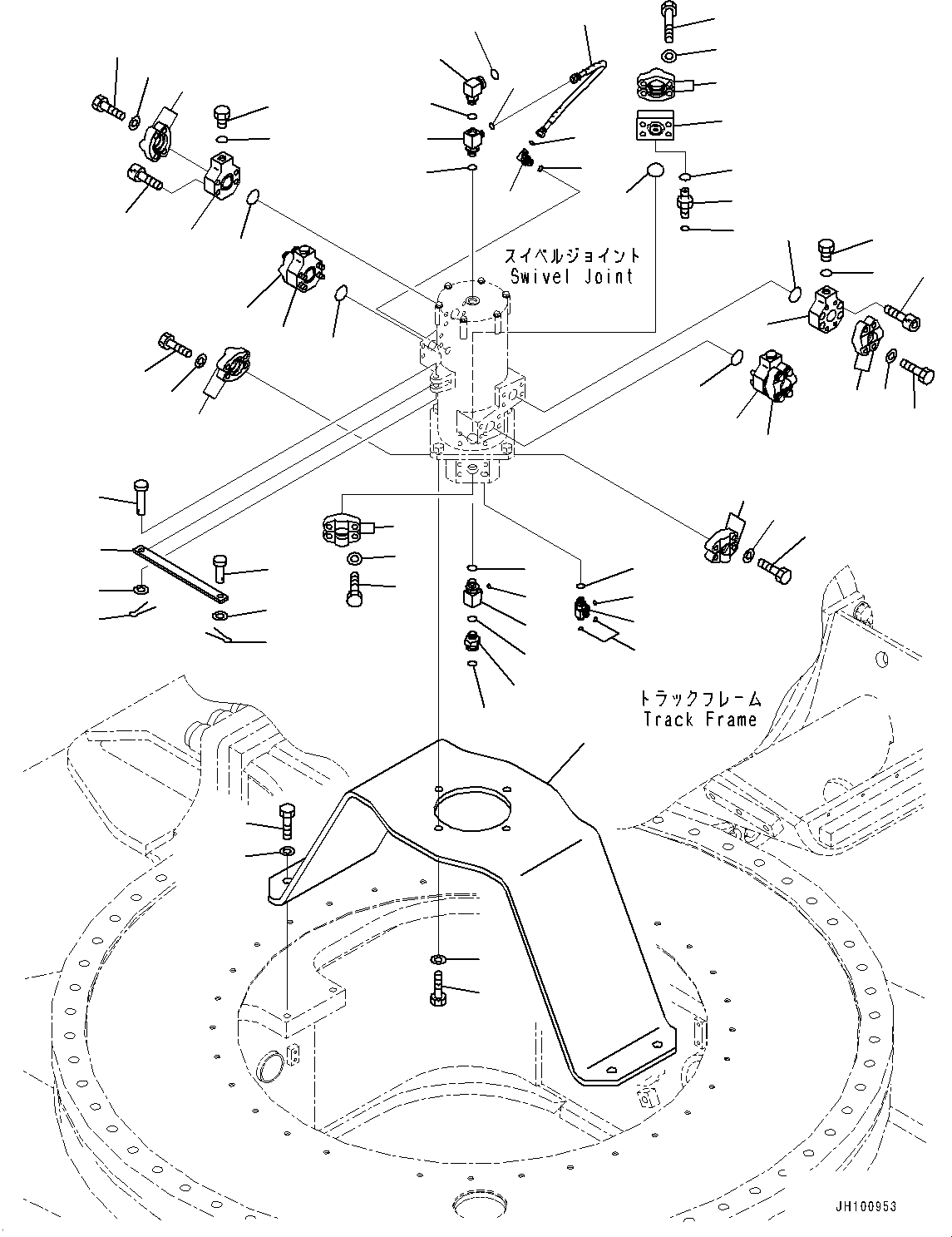 スイベルジョイント
Swivel Joint

トラックフレーム
Track Frame

JH100953