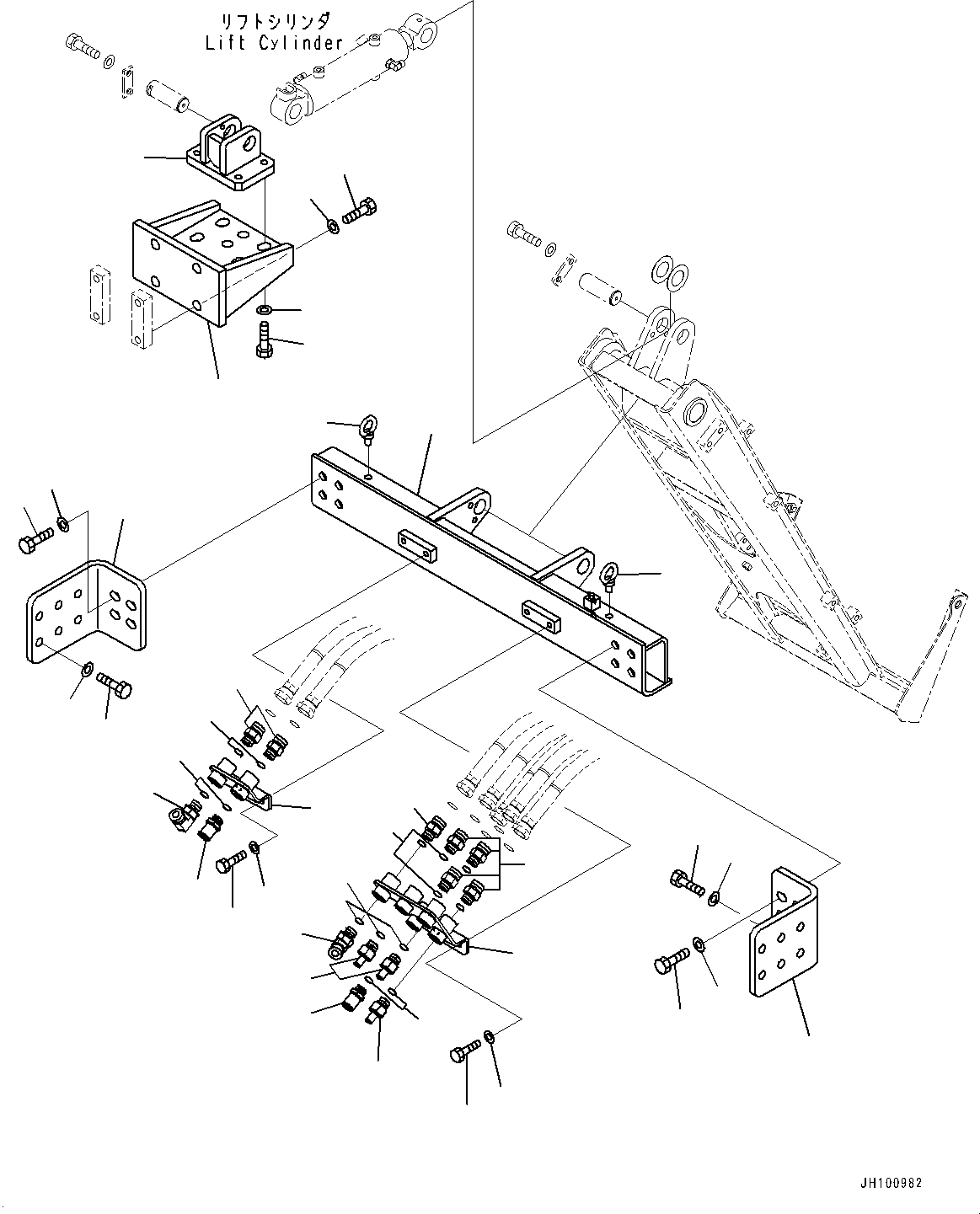 リフトシリンダ
Lift Cylinder

JH100982