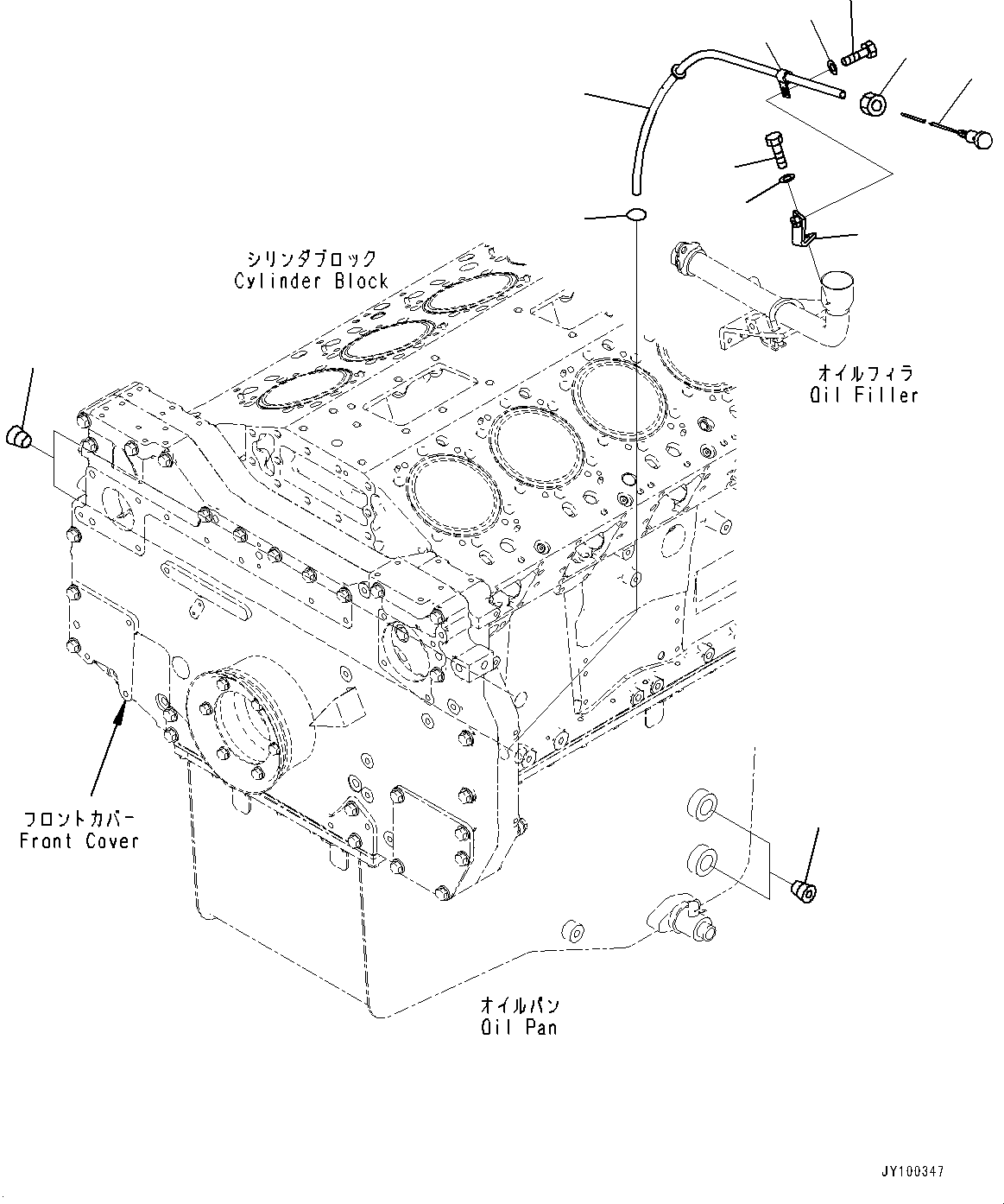 シリンダブロック
Cylinder Block

オイルフィラ
Oil Filler

フロントカバー
Front Cover

オイルパン
Oil Pan

JY100347