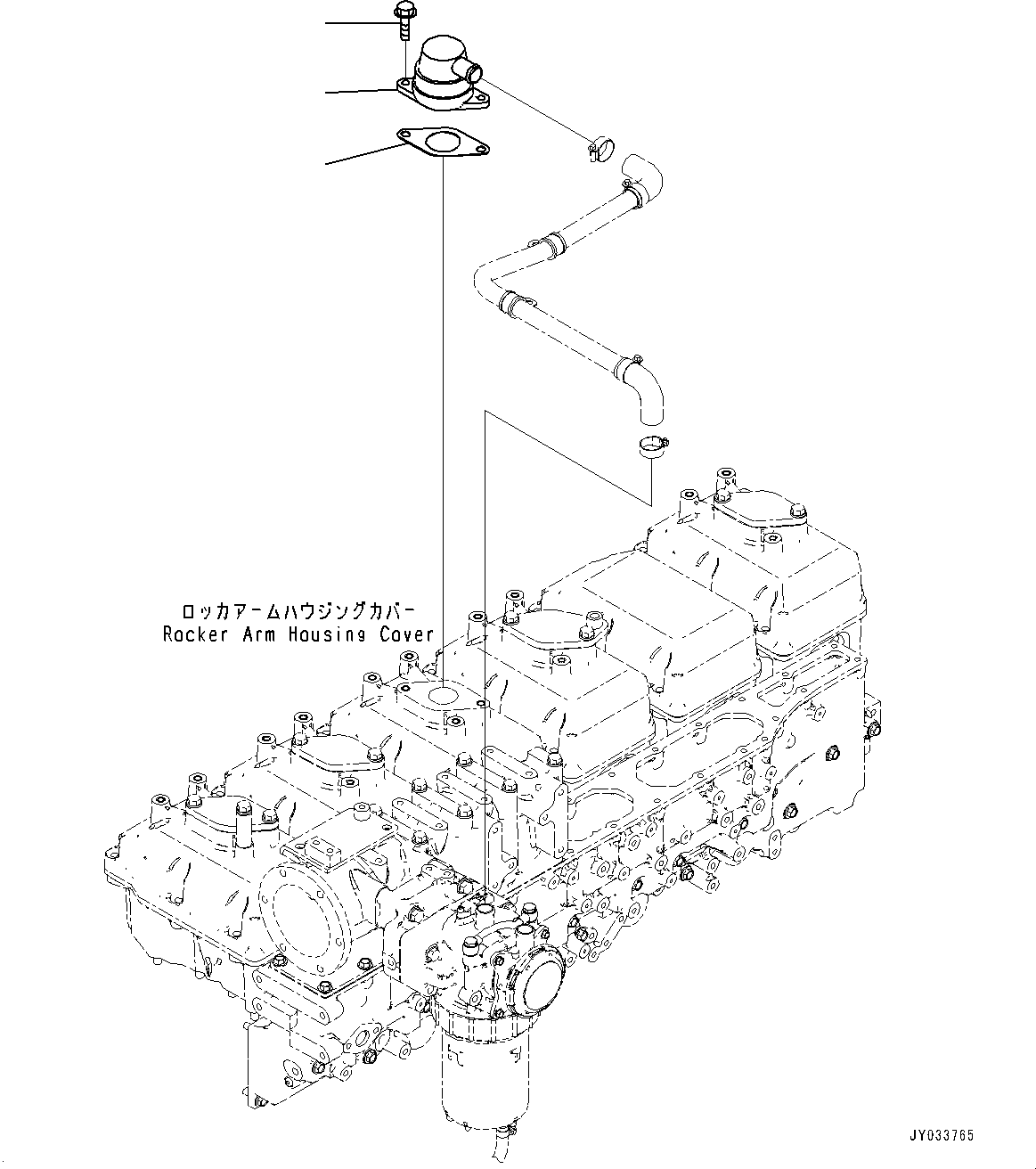 ロッカアームハウジングカバー
Rocker Arm Housing Cover

JY033765