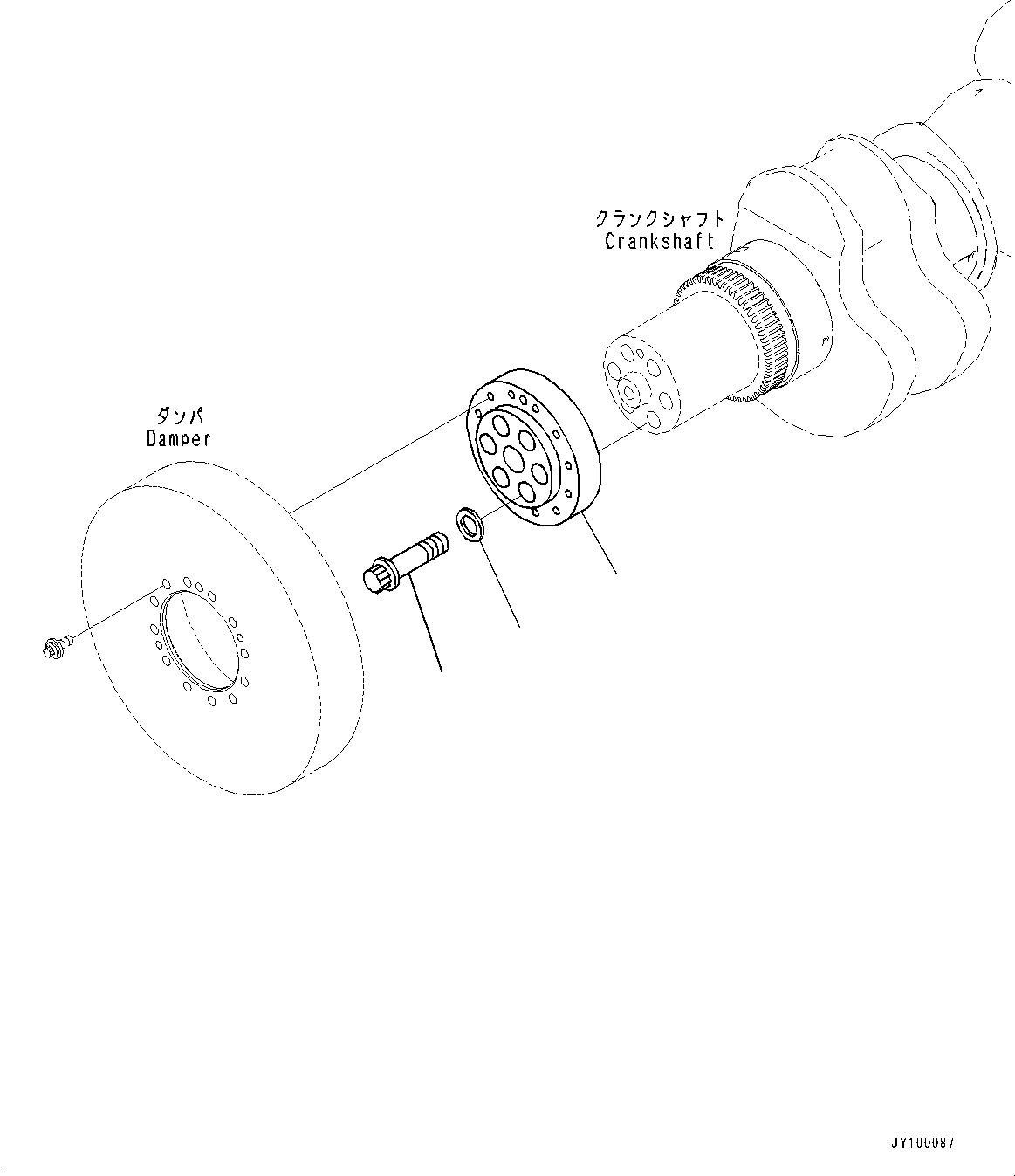 クランクシャフト
Crankshaft

ダンパ
Damper

JY100087