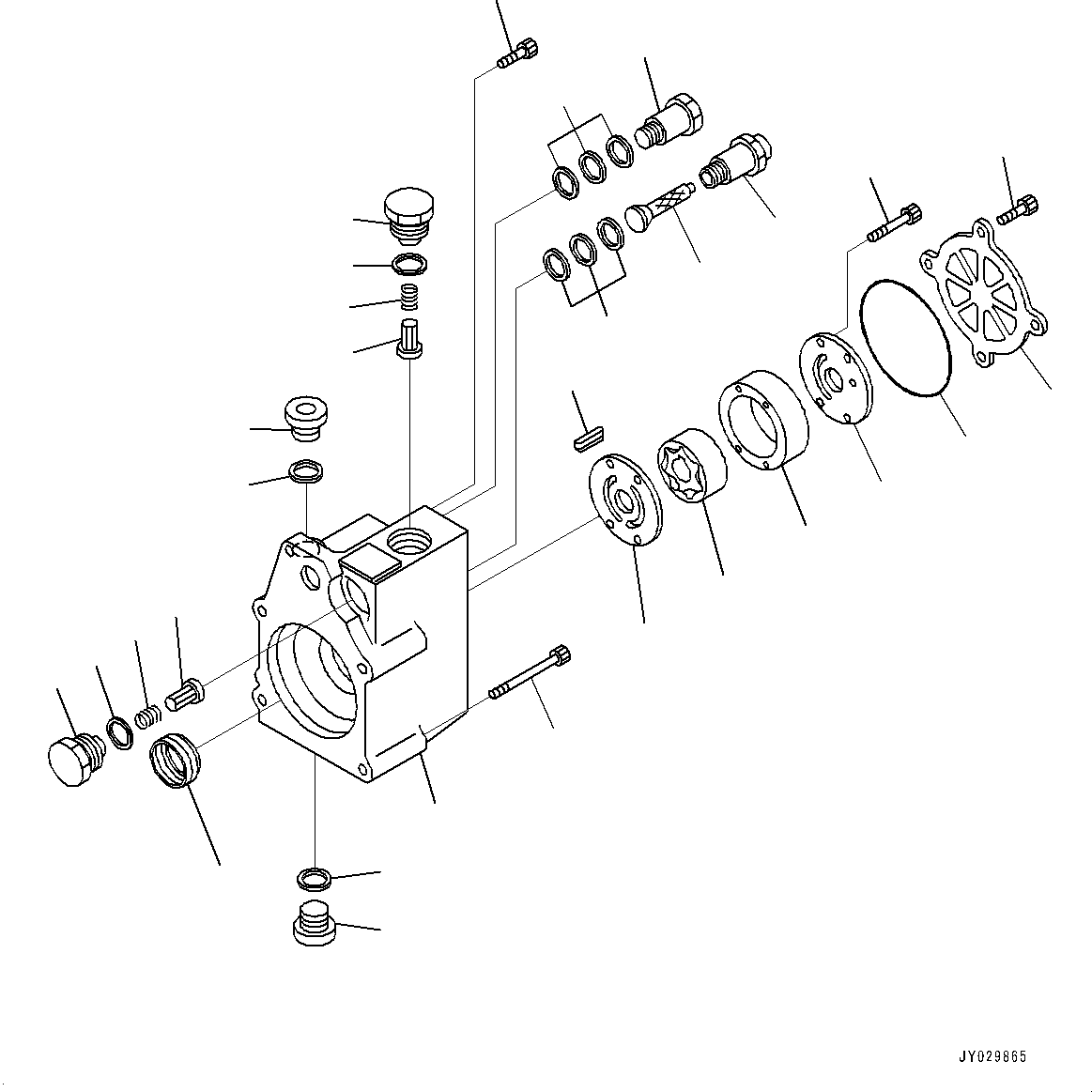 JY029865