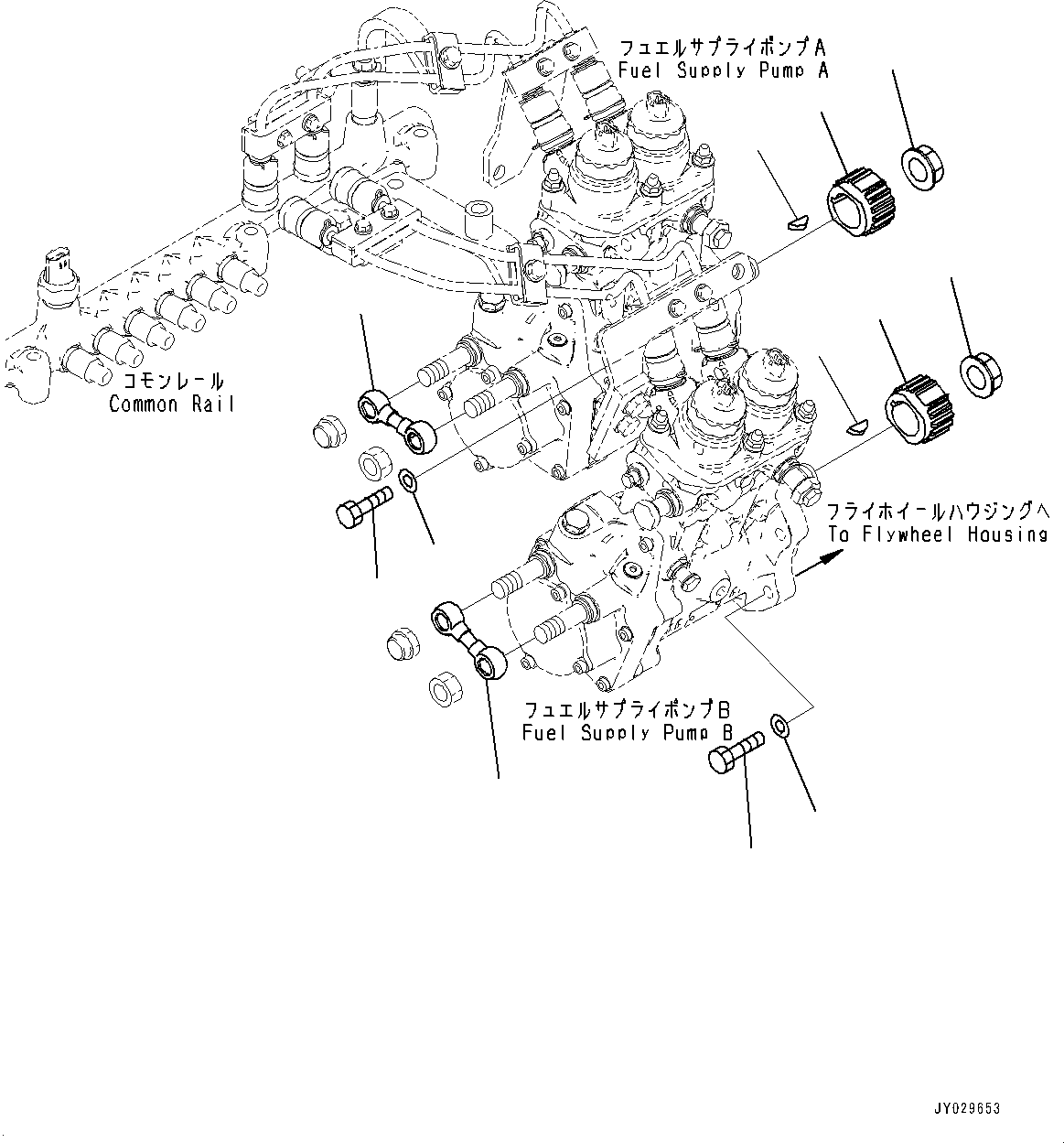 フュエルサプライポンプA
Fuel Supply Pump A

コモンレール
Common Rail

フライホイールハウジングへ
To Flywheel Housing

フュエルサプライポンプB
Fuel Supply Pump B

JY029653