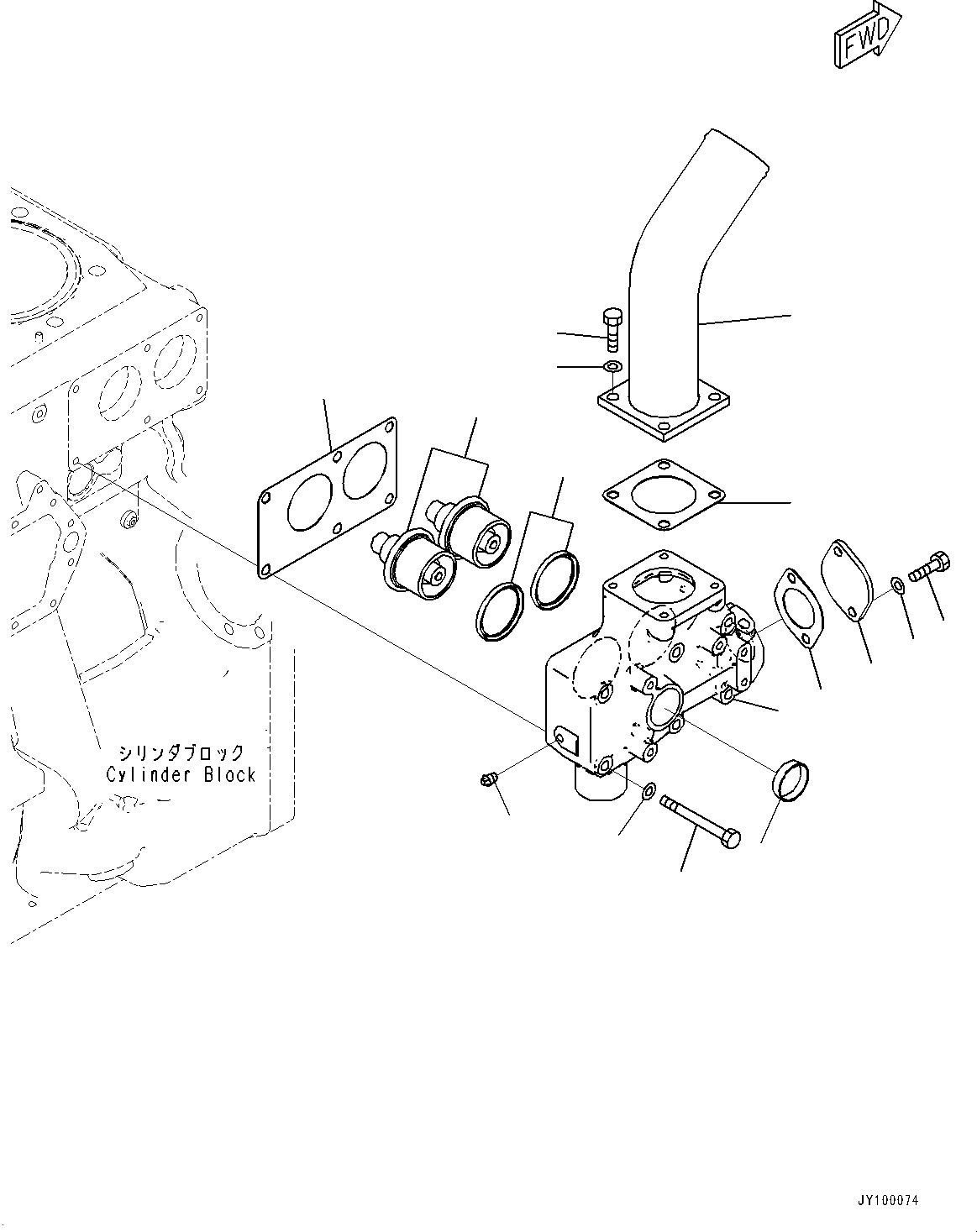 FWD

シリンダブロック
Cylinder Block

JY100074