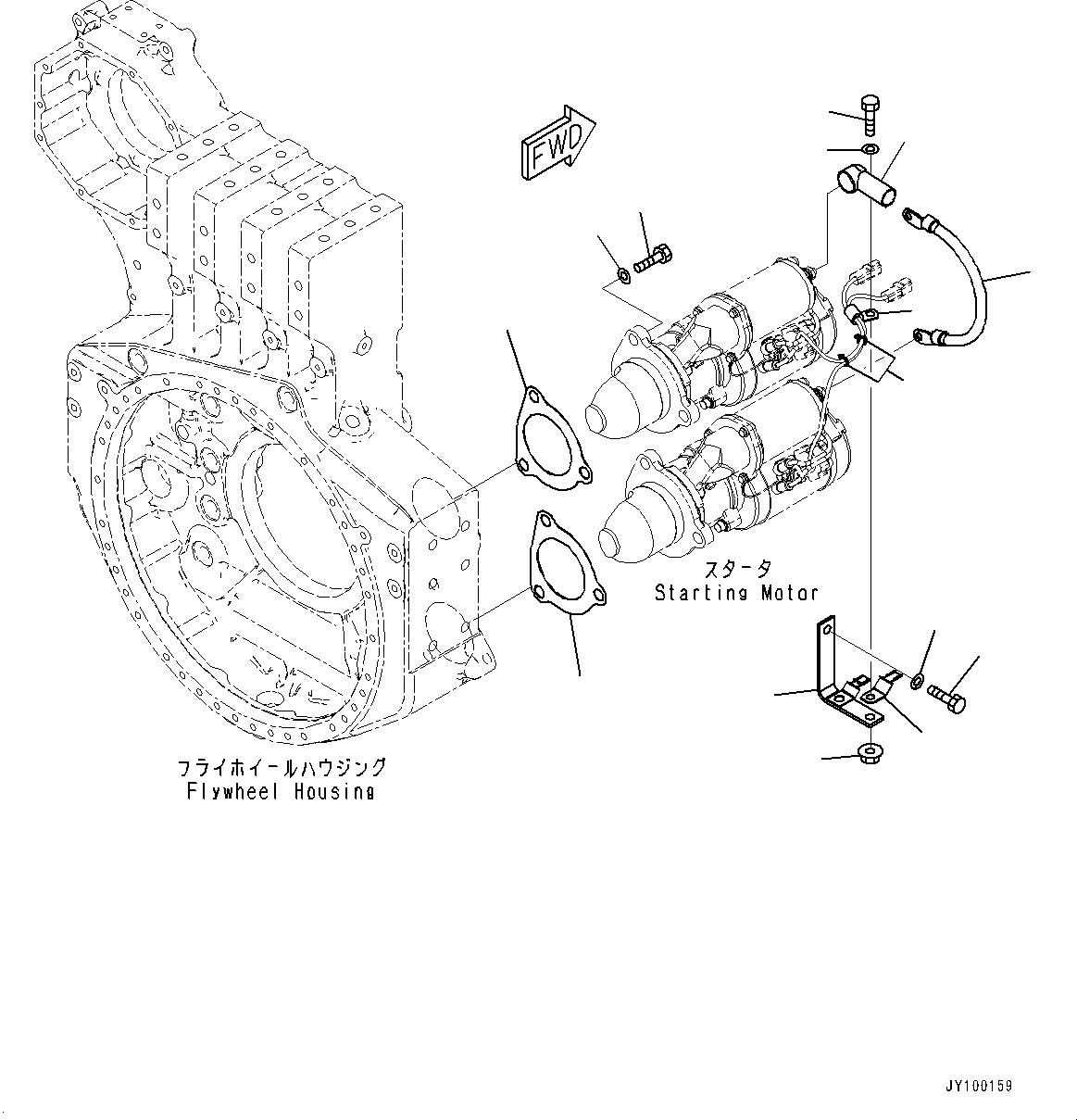 FWD

スタータ
Starting Motor

フライホイールハウジング
Flywheel Housing

JY100159