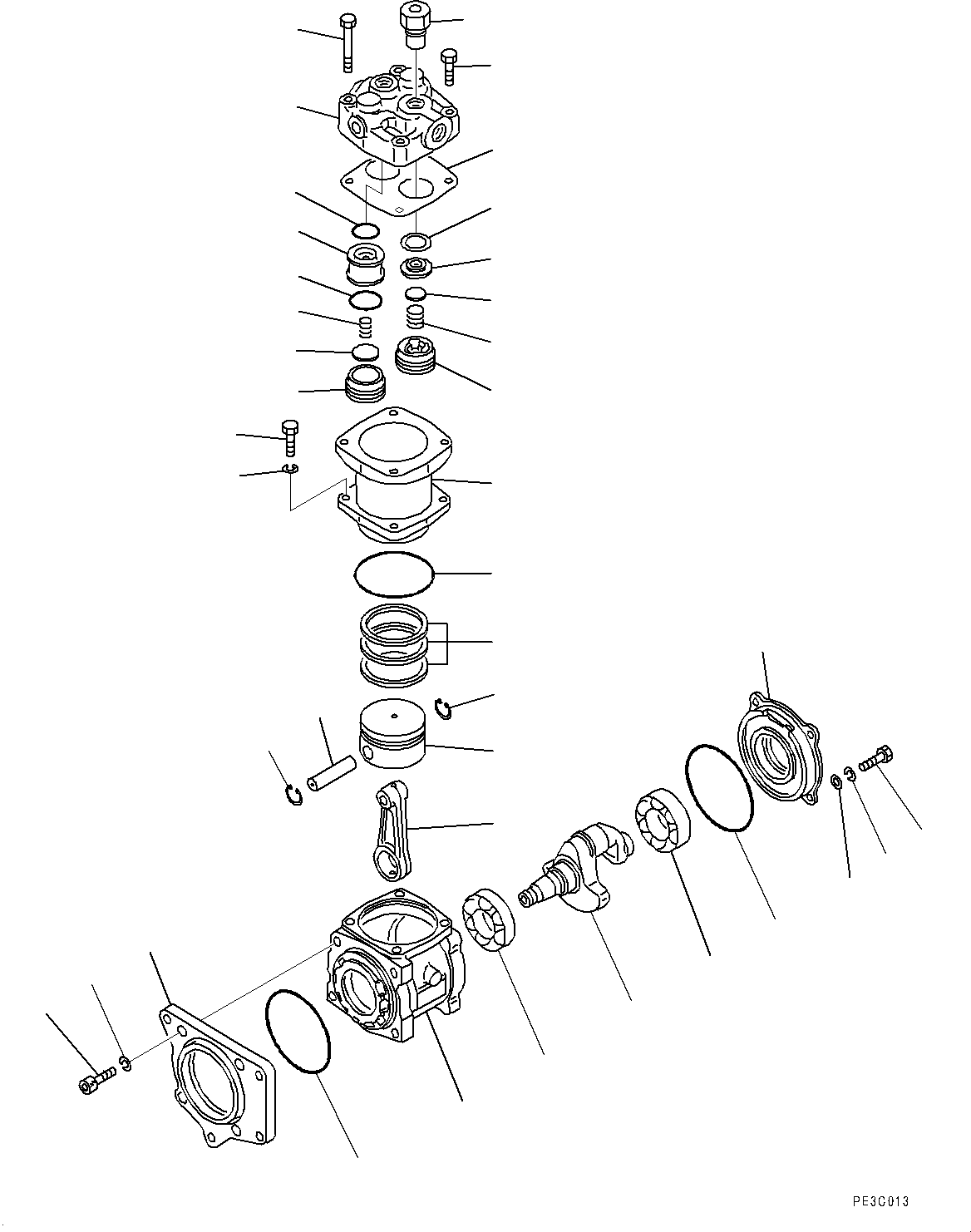 PE3C013