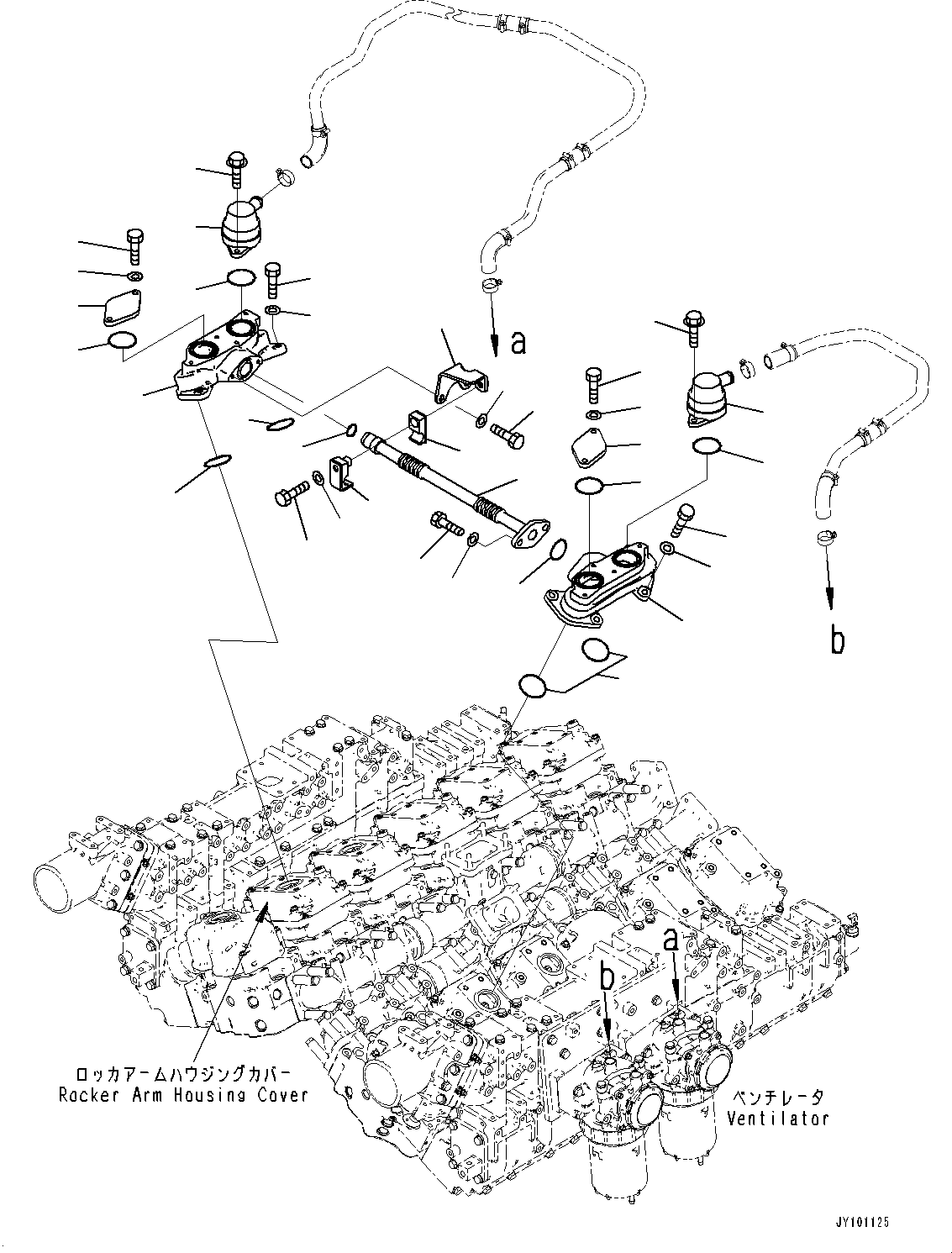 a

b

a

b

ロッカアームハウジングカバー
Rocker Arm Housing Cover

ベンチレータ
Ventilator

JY101125