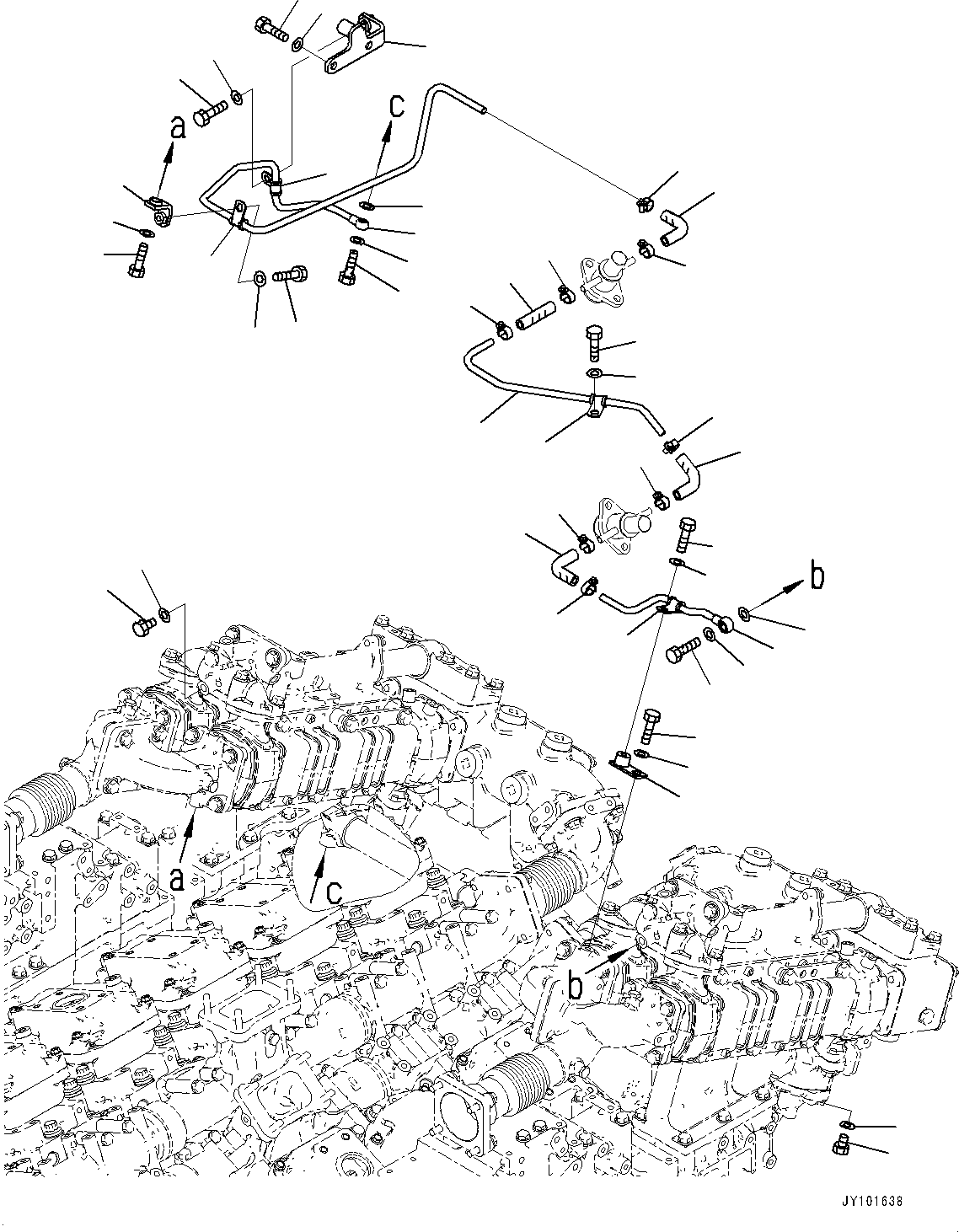 a
c
b
a
c
b
JY101638