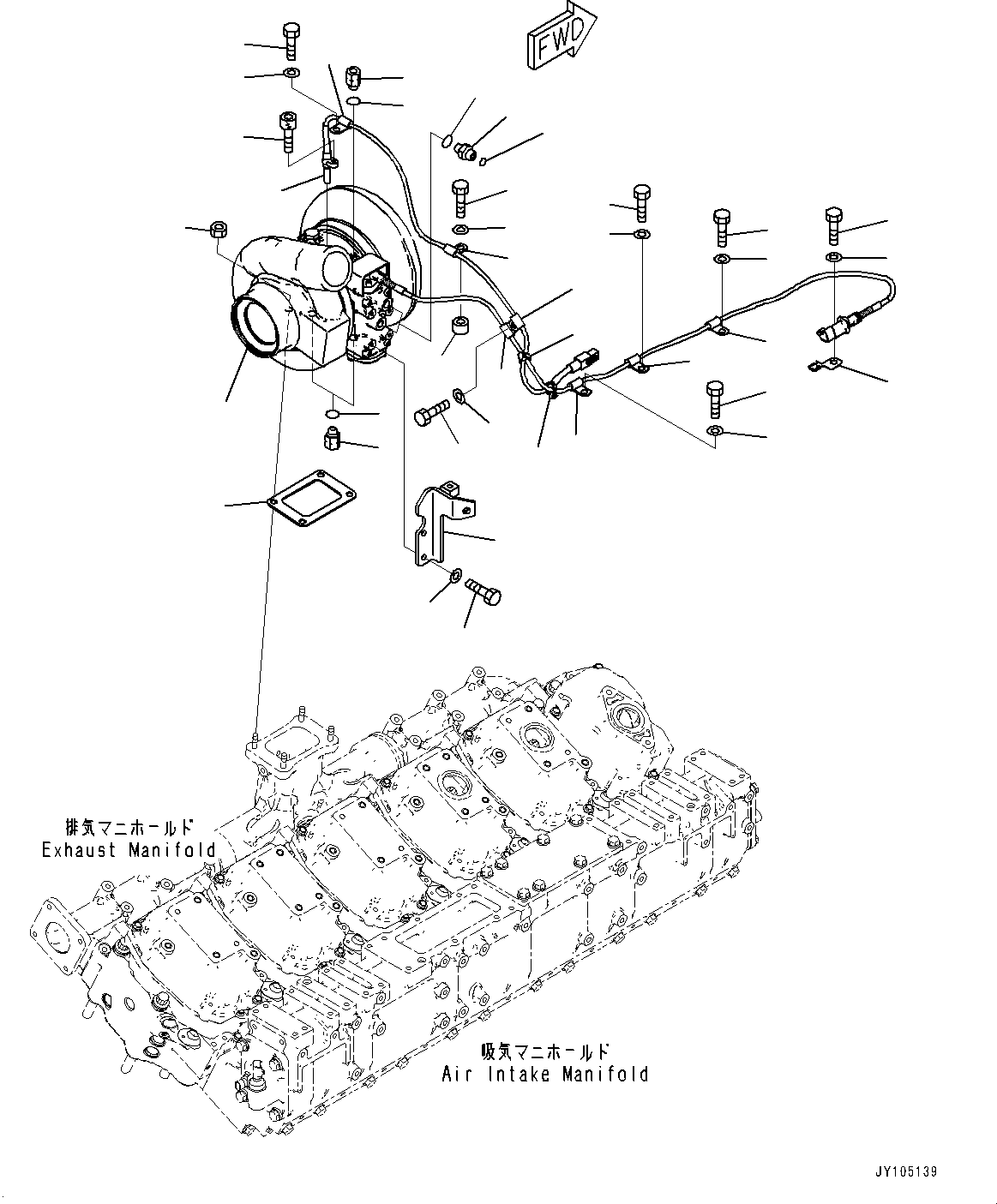 FWD

排気マニホールド
Exhaust Manifold

吸気マニホールド
Air Intake Manifold

JY105139