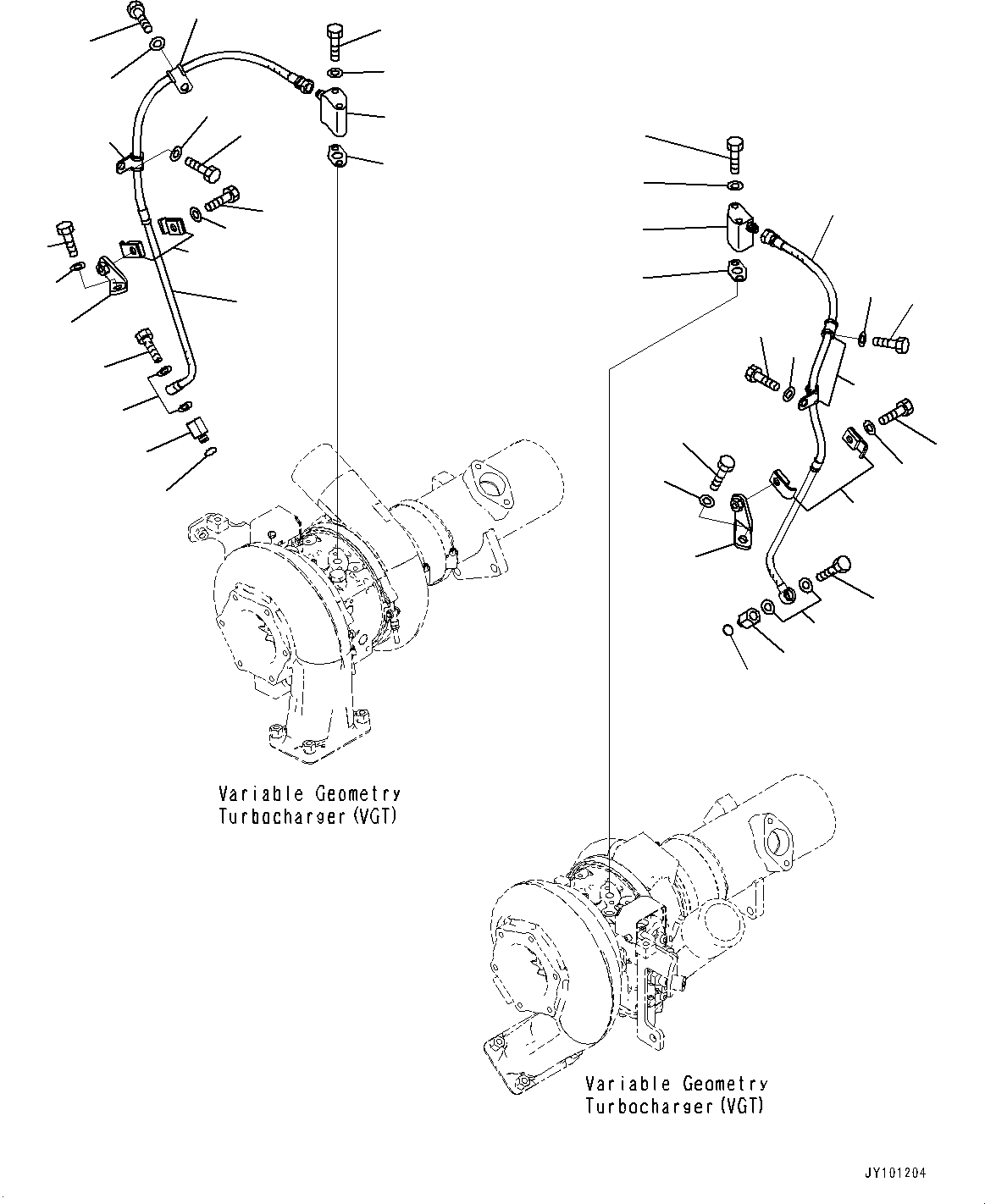 Variable Geometry Turbocharger (VGT)

Variable Geometry Turbocharger (VGT)

JY101204