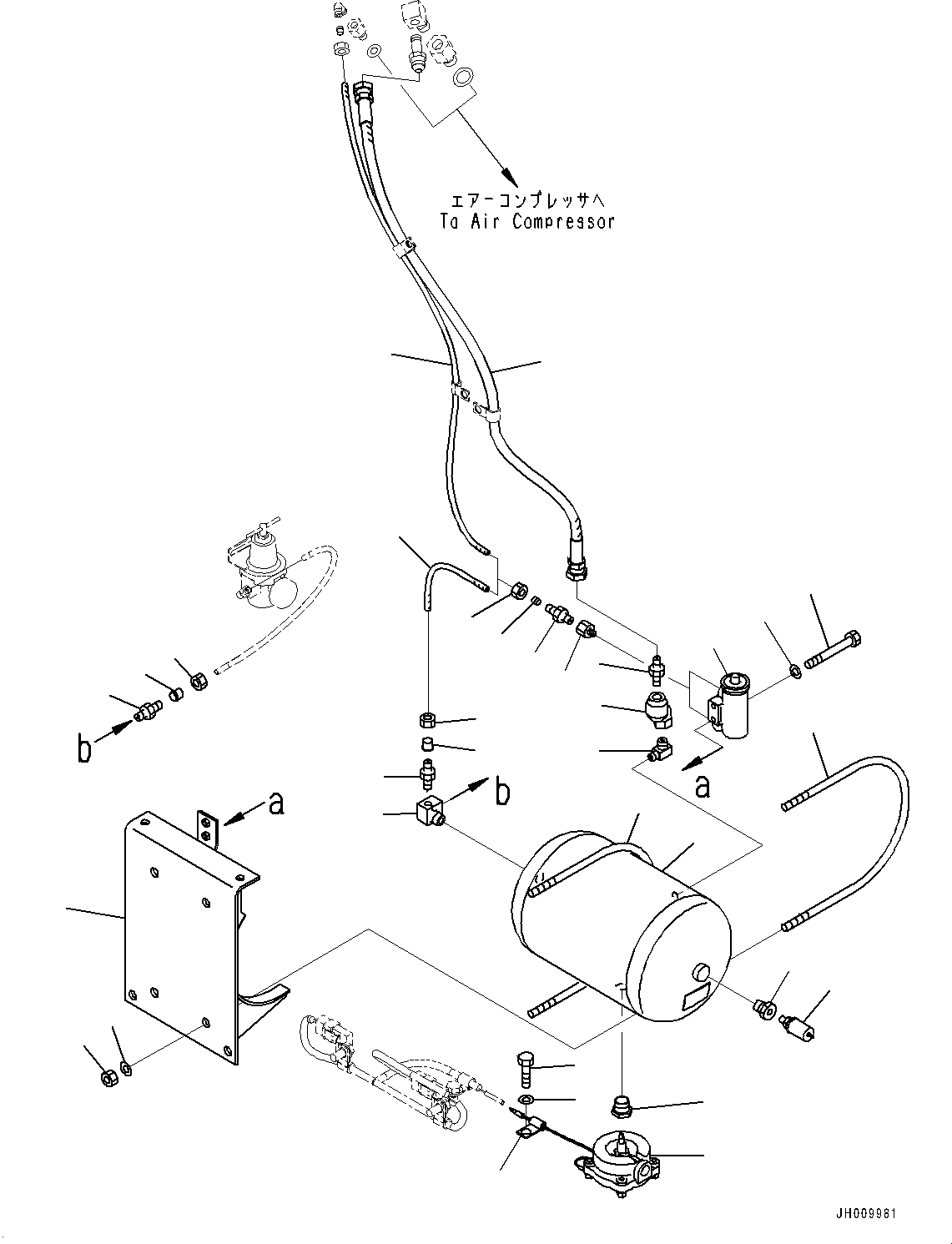 エアーコンプレッサへ
To Air Compressor

b

a

b

a

JH009981