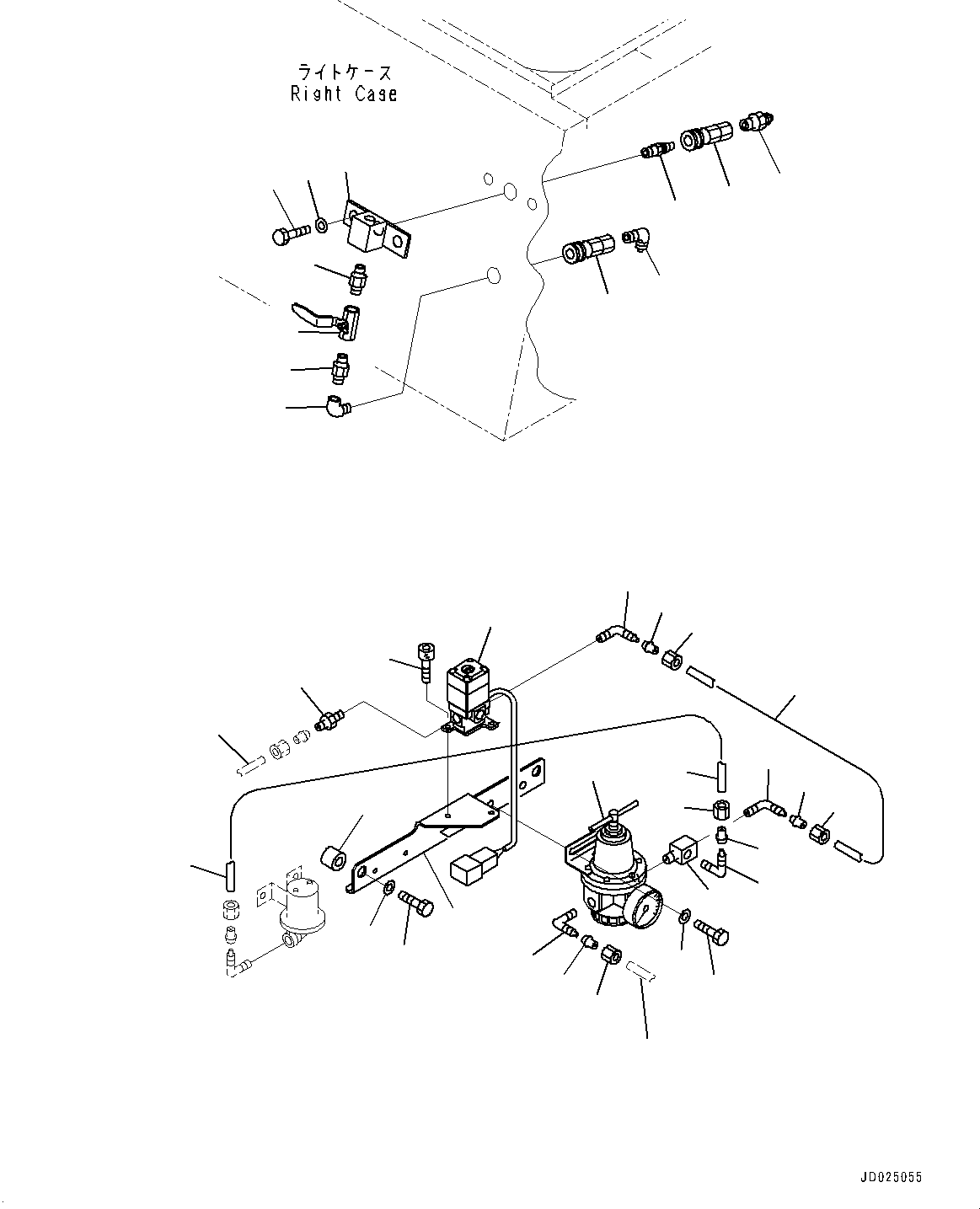 ライトケース
Right Case

JD025055