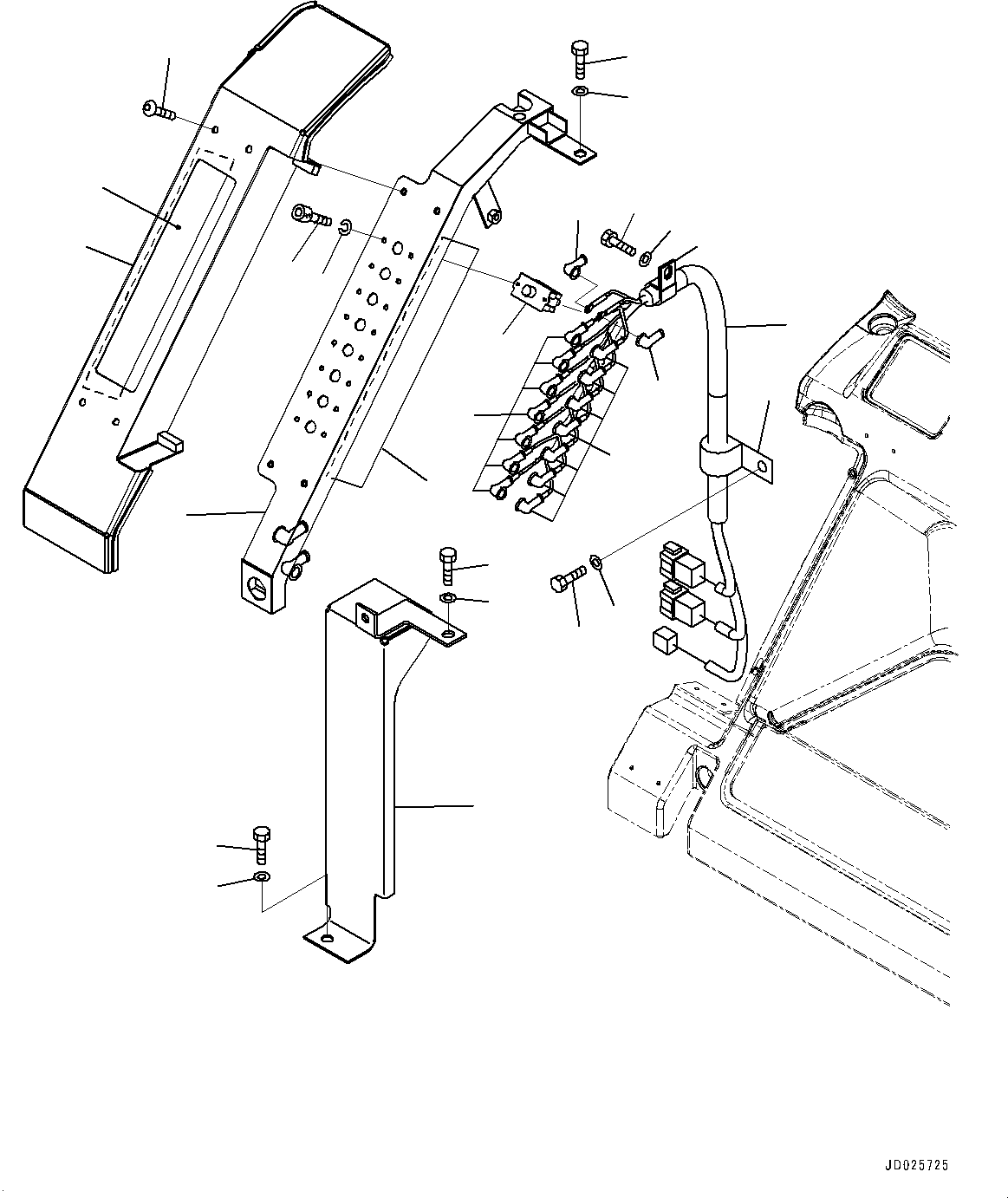 JD025725