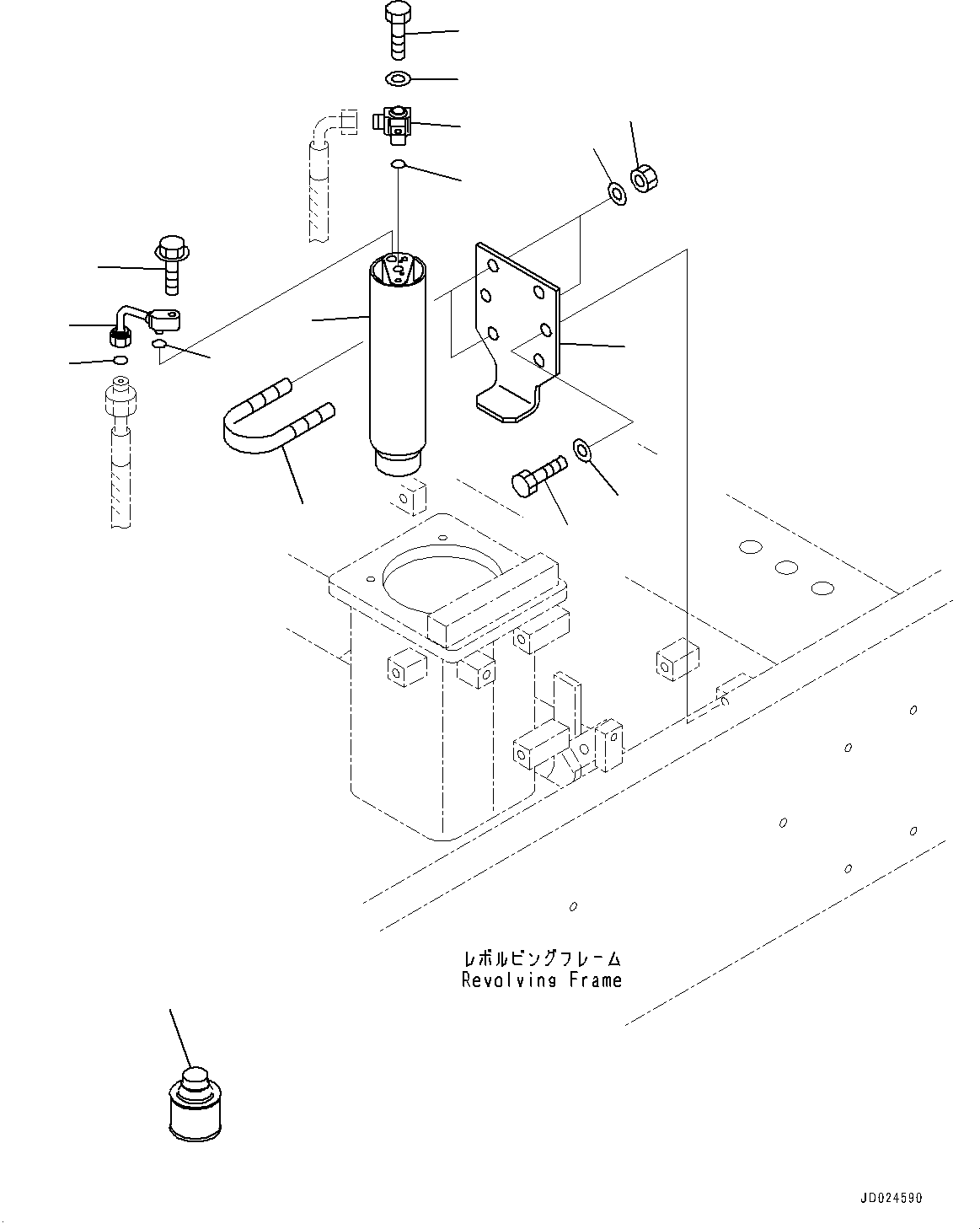 レボルビングフレーム
Revolving Frame

JD024590