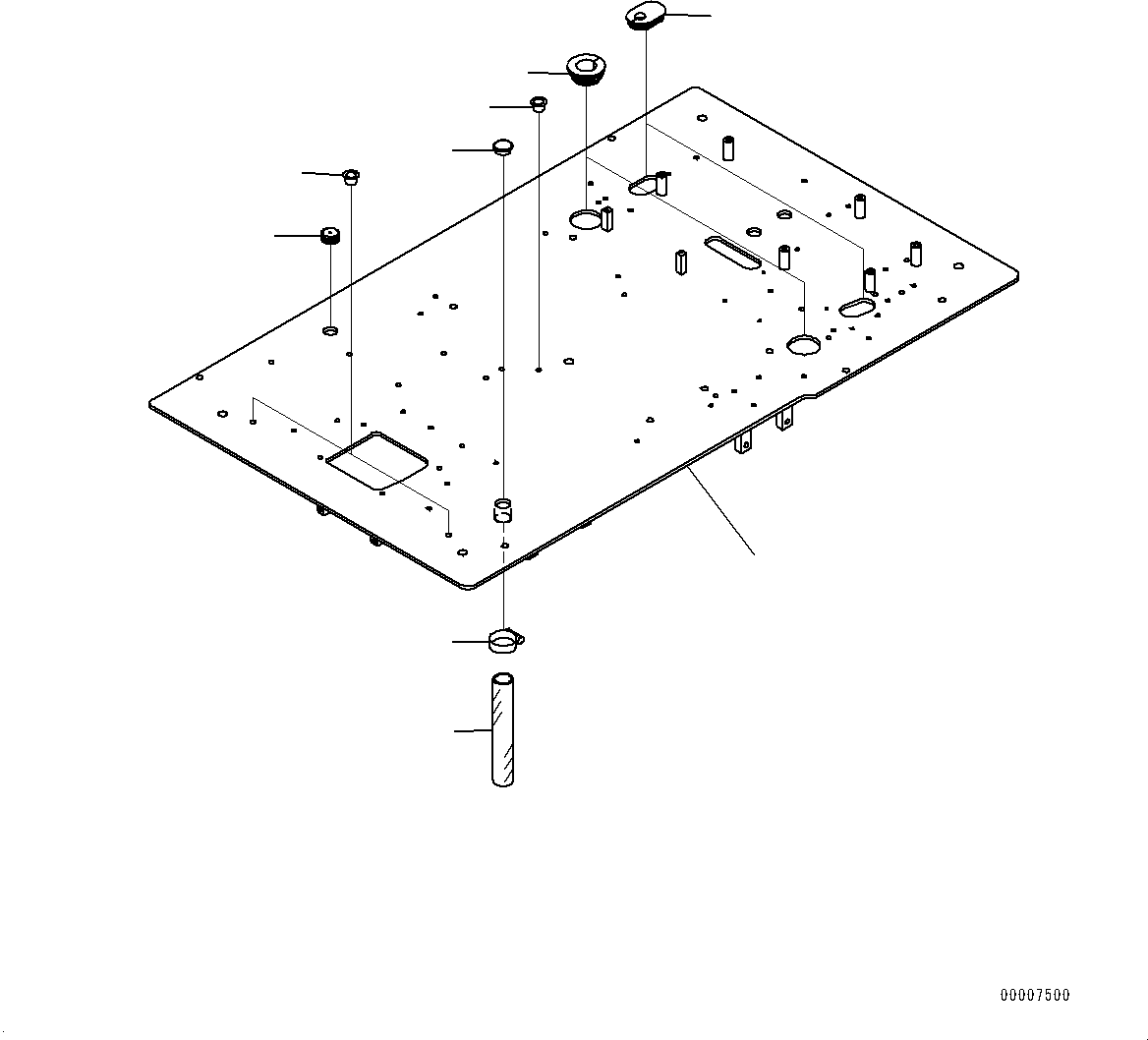 00007500