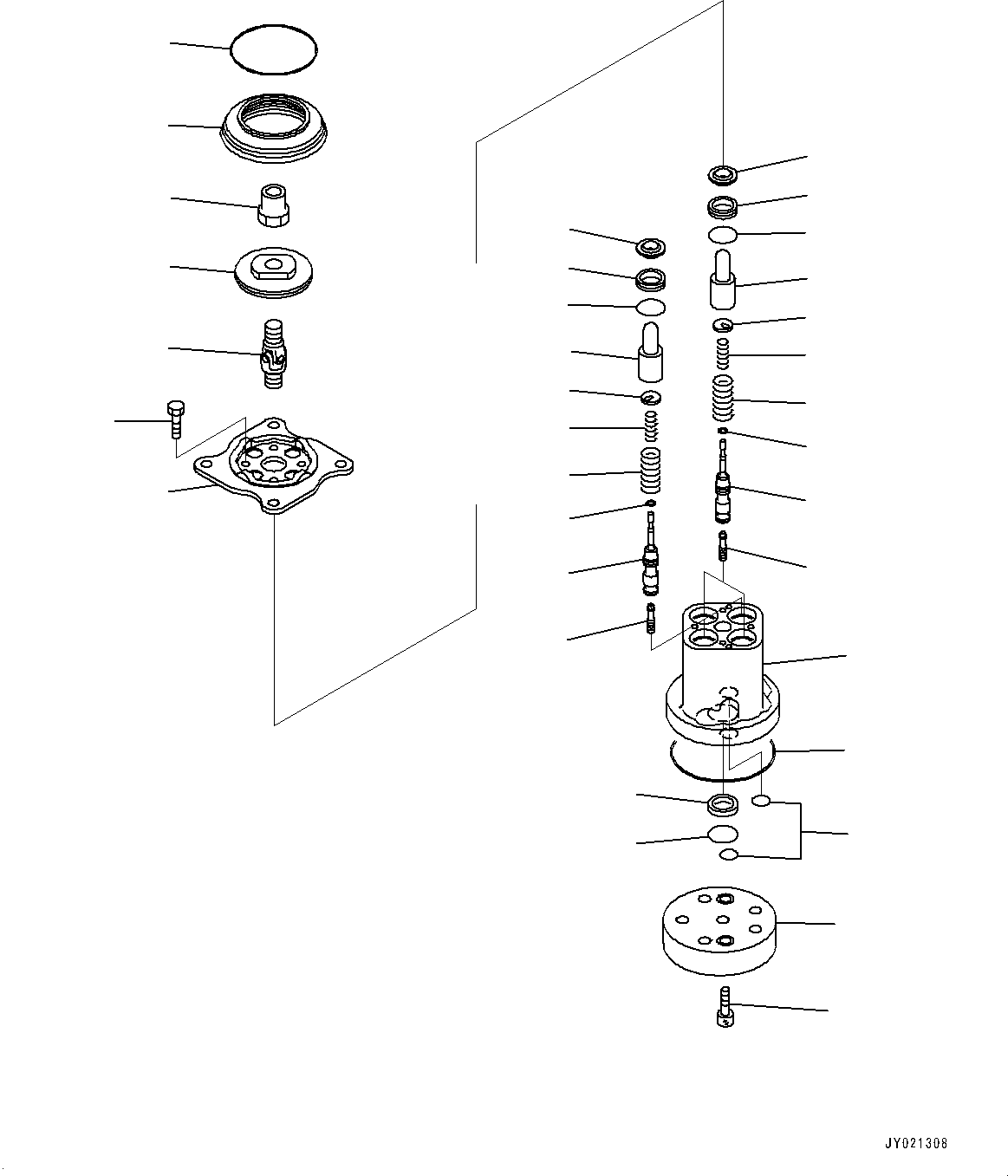 JY021308