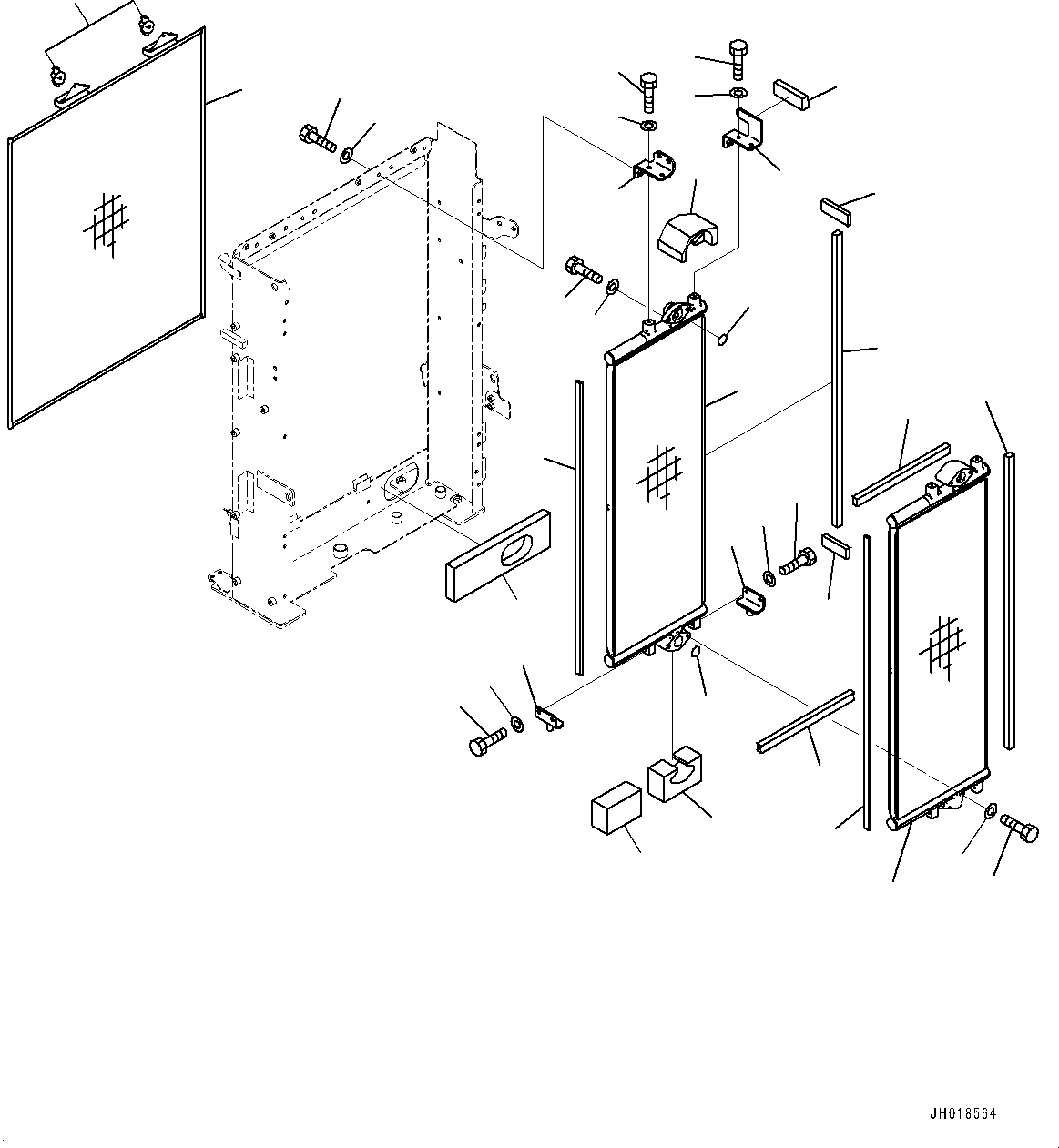 JH018564