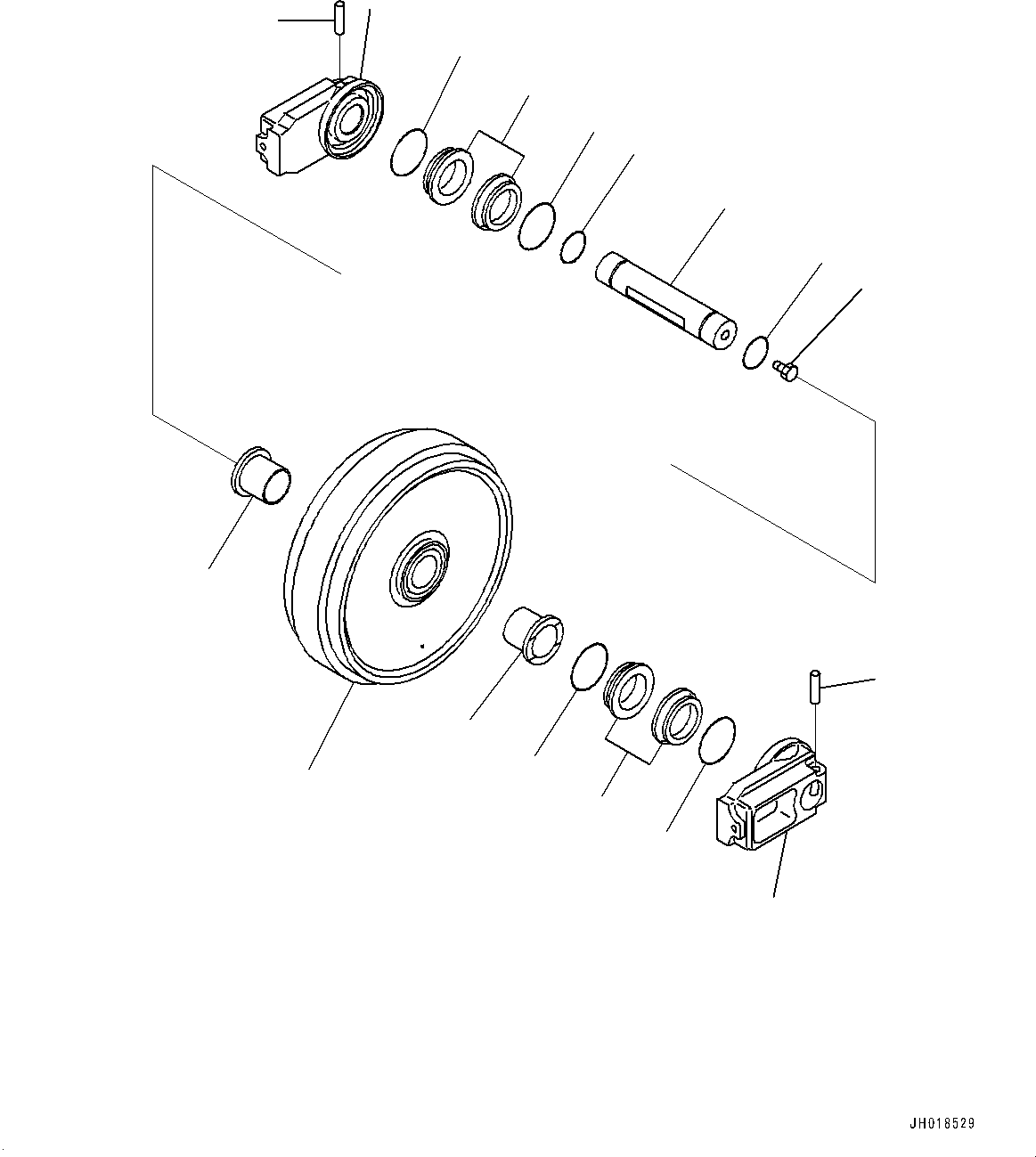 JH018529