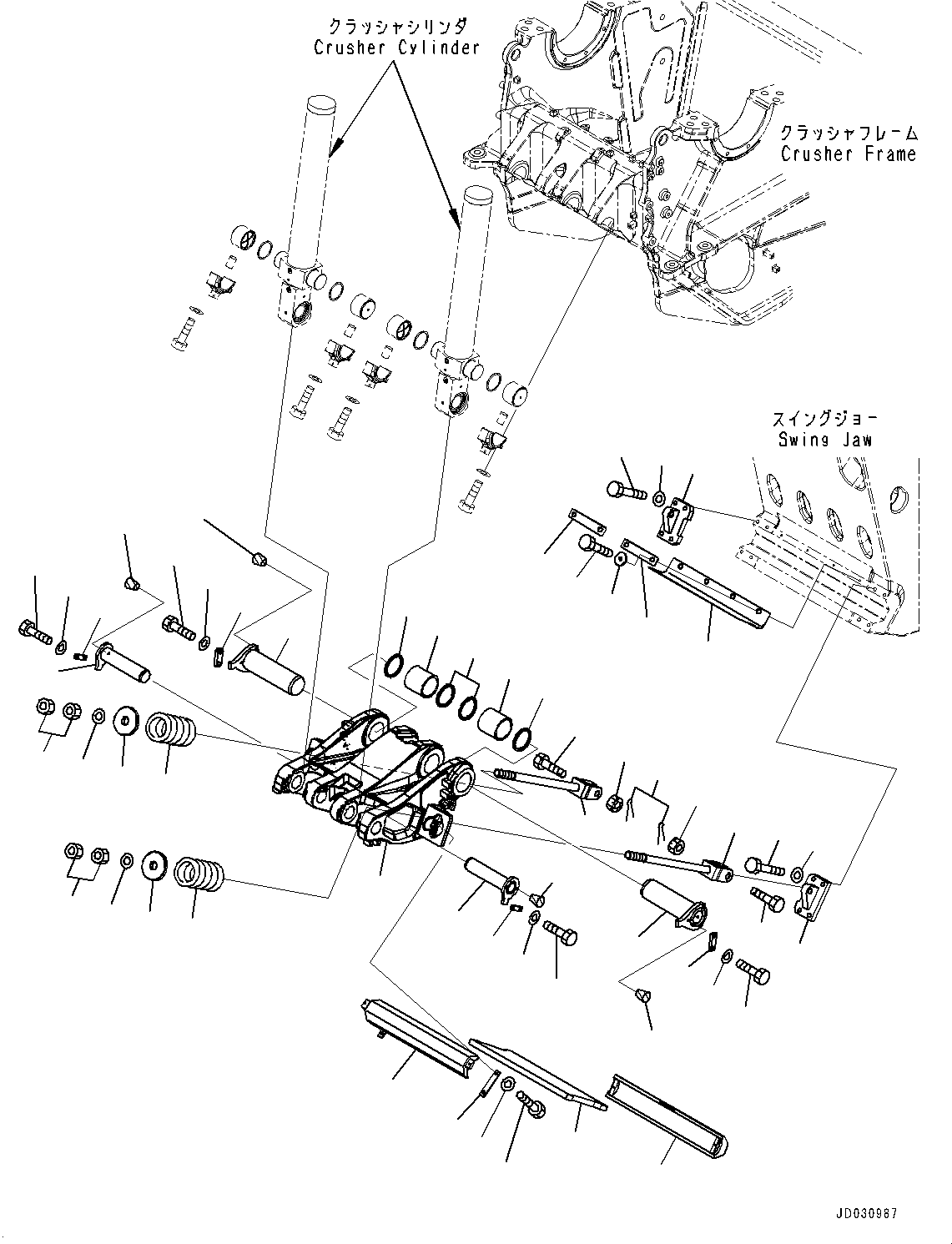 クラッシャシリンダ
Crusher Cylinder

クラッシャフレーム
Crusher Frame

スイングジョー
Swing Jaw

JD030987