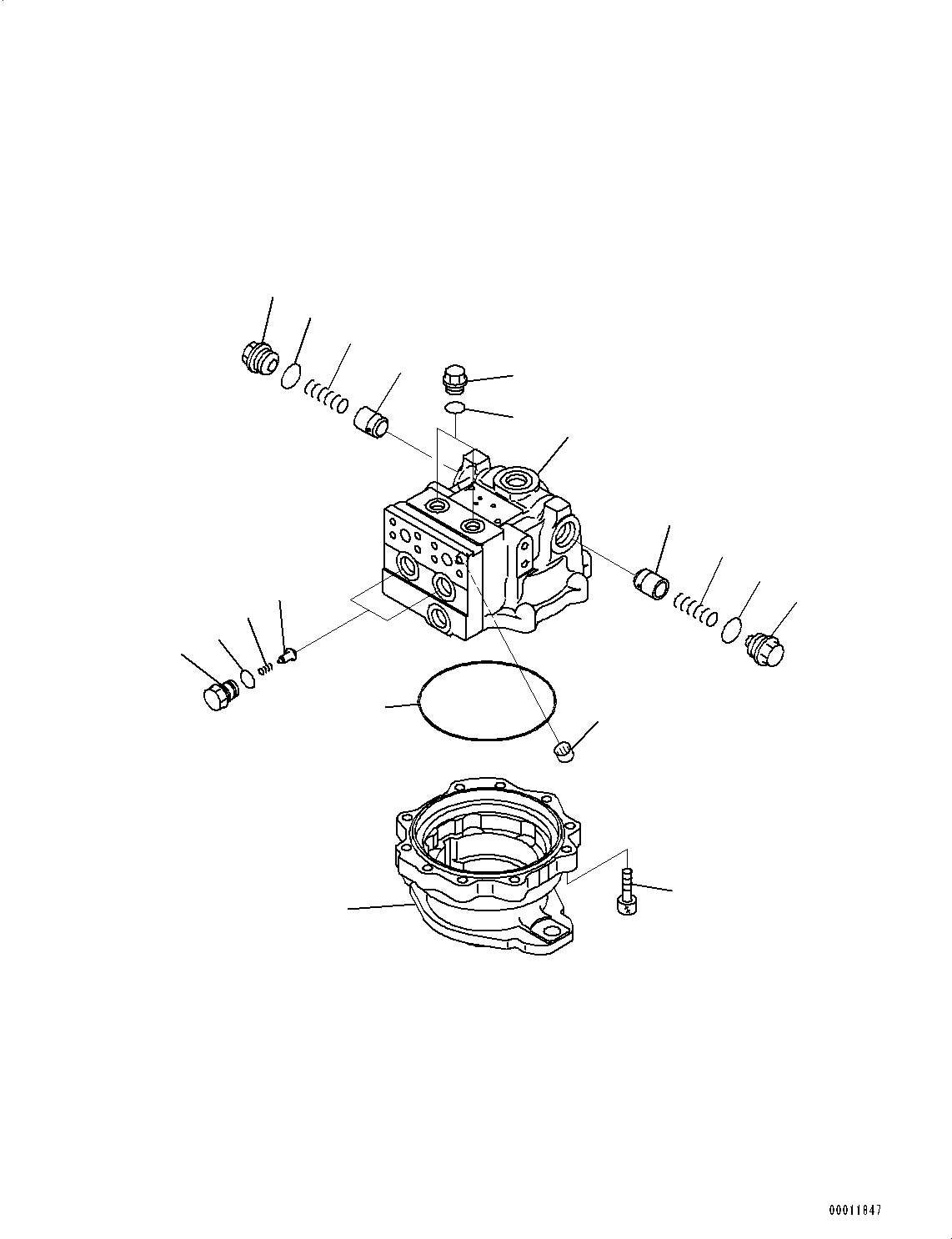 00011847