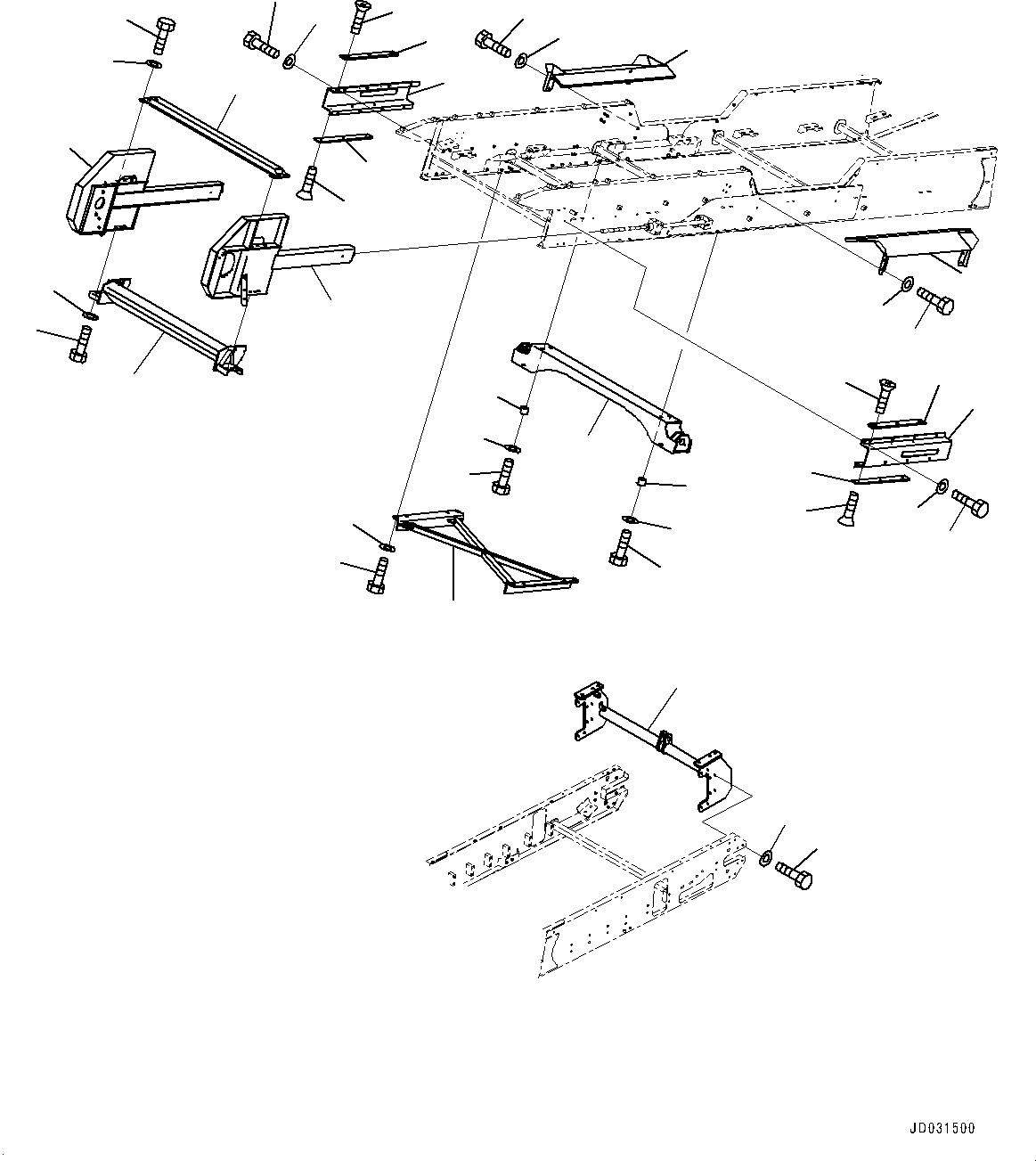 JD031500