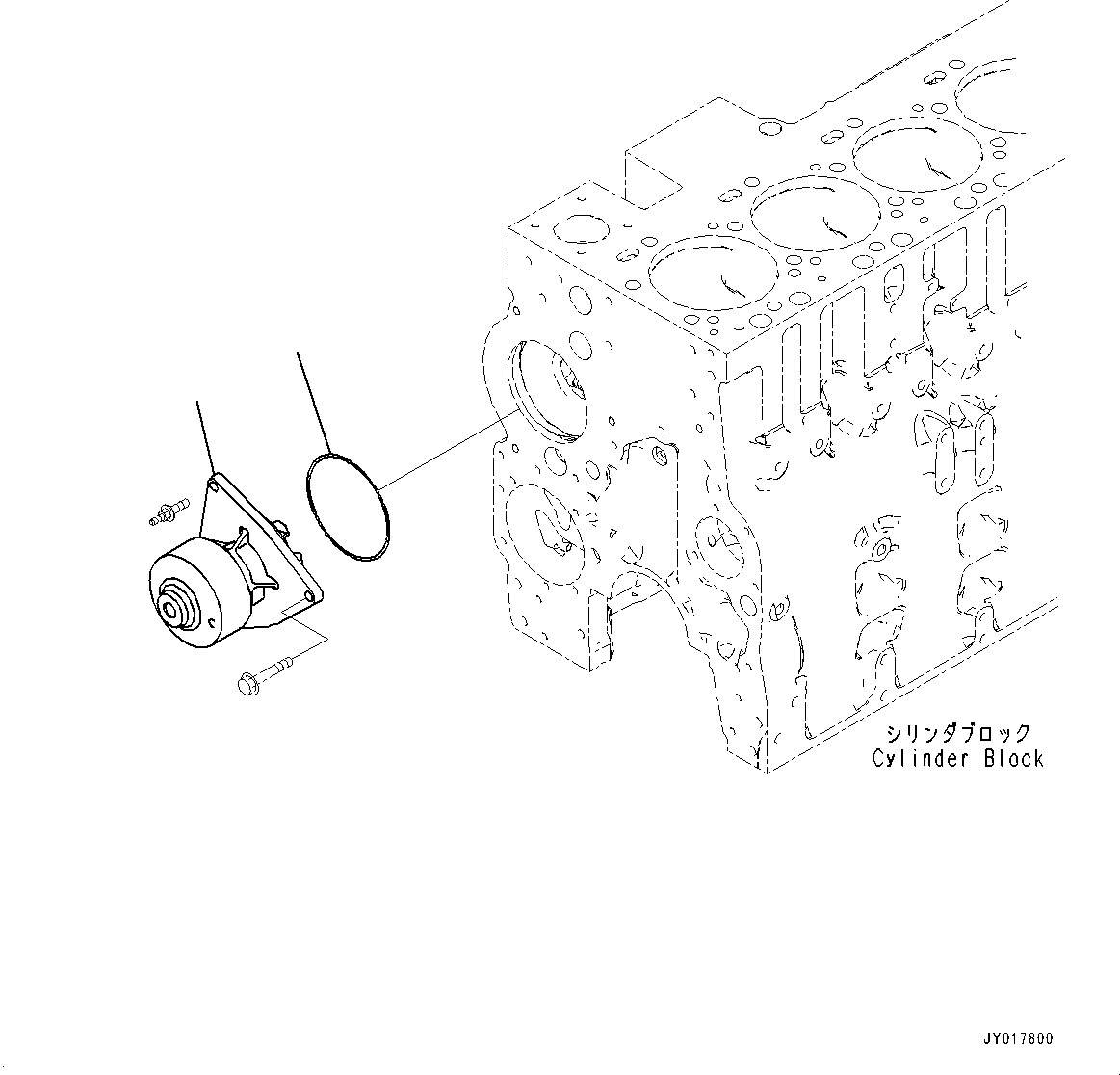 シリンダブロック
Cylinder Block

JY017800