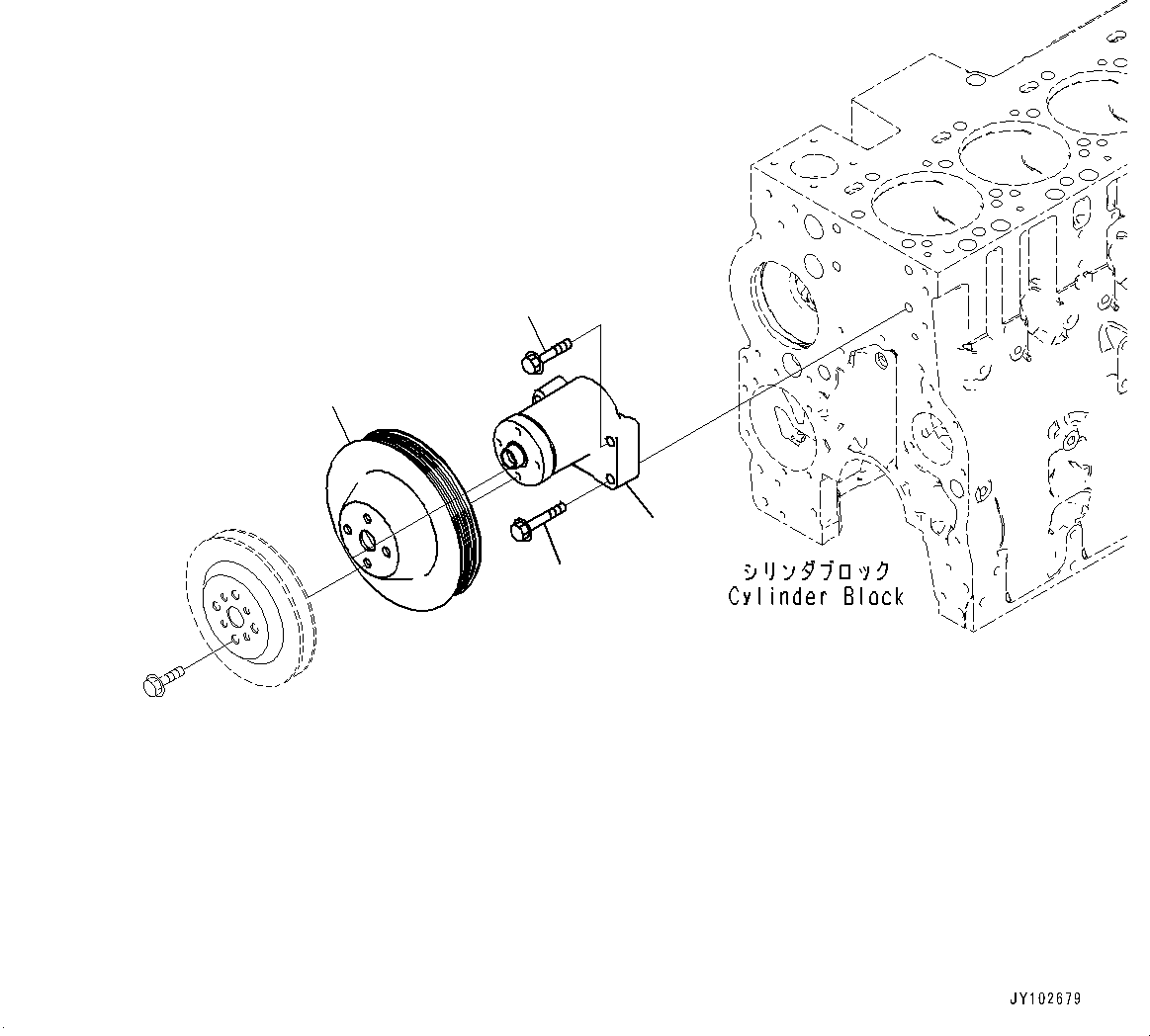 シリンダブロック
Cylinder Block

JY102679