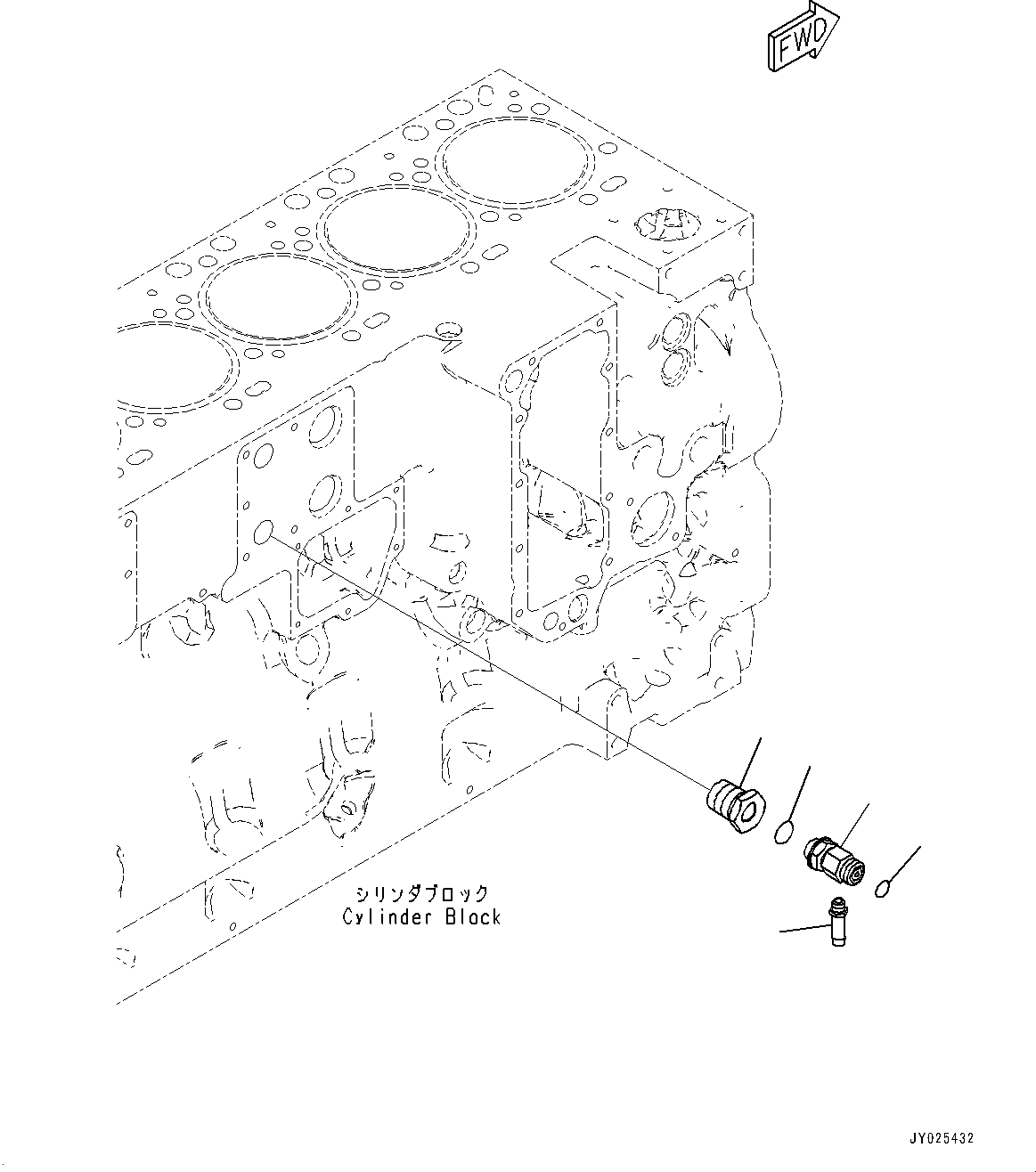 FWD

シリンダブロック
Cylinder Block

JY025432