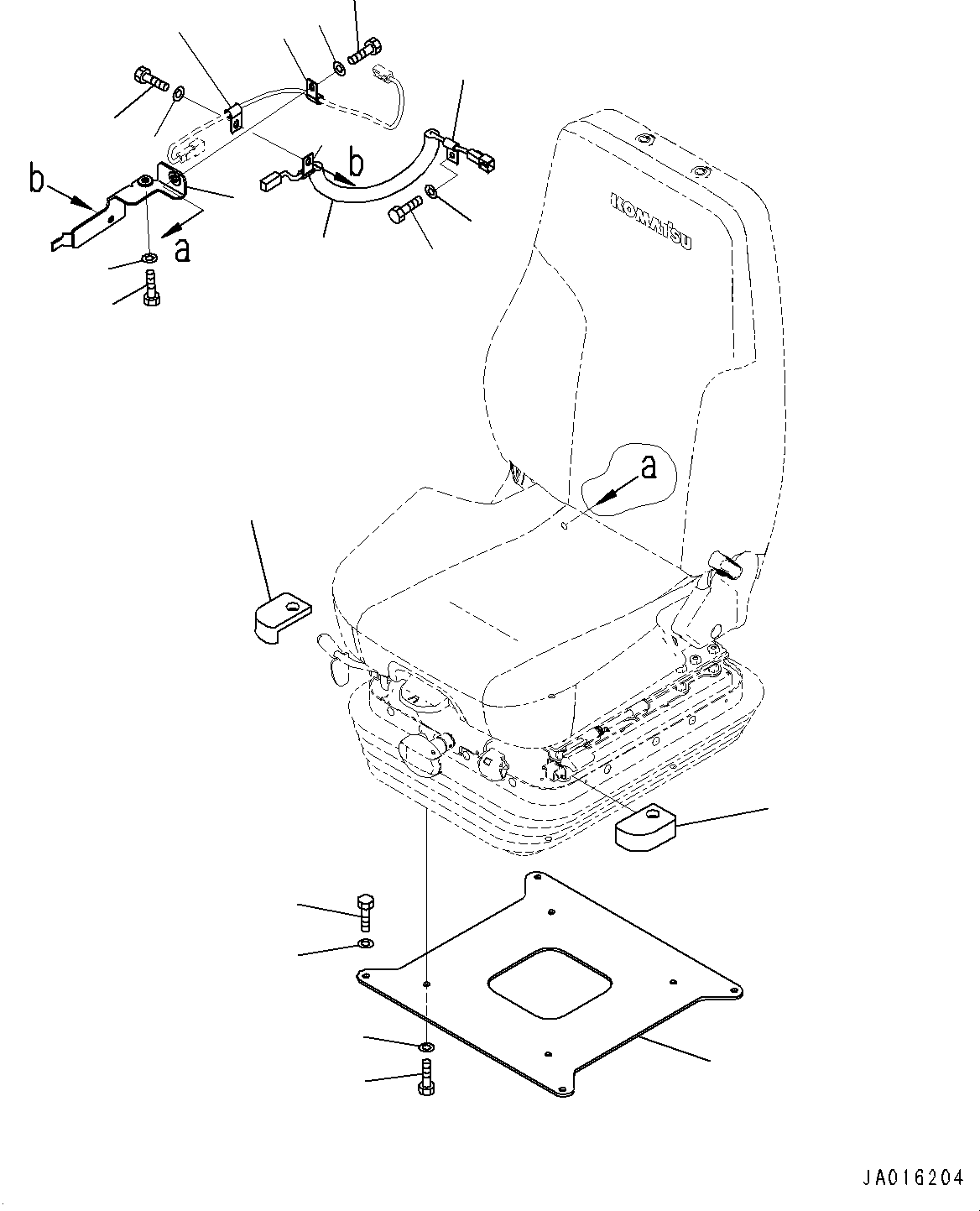 b
b
a
KOMATSU
a
JA016204