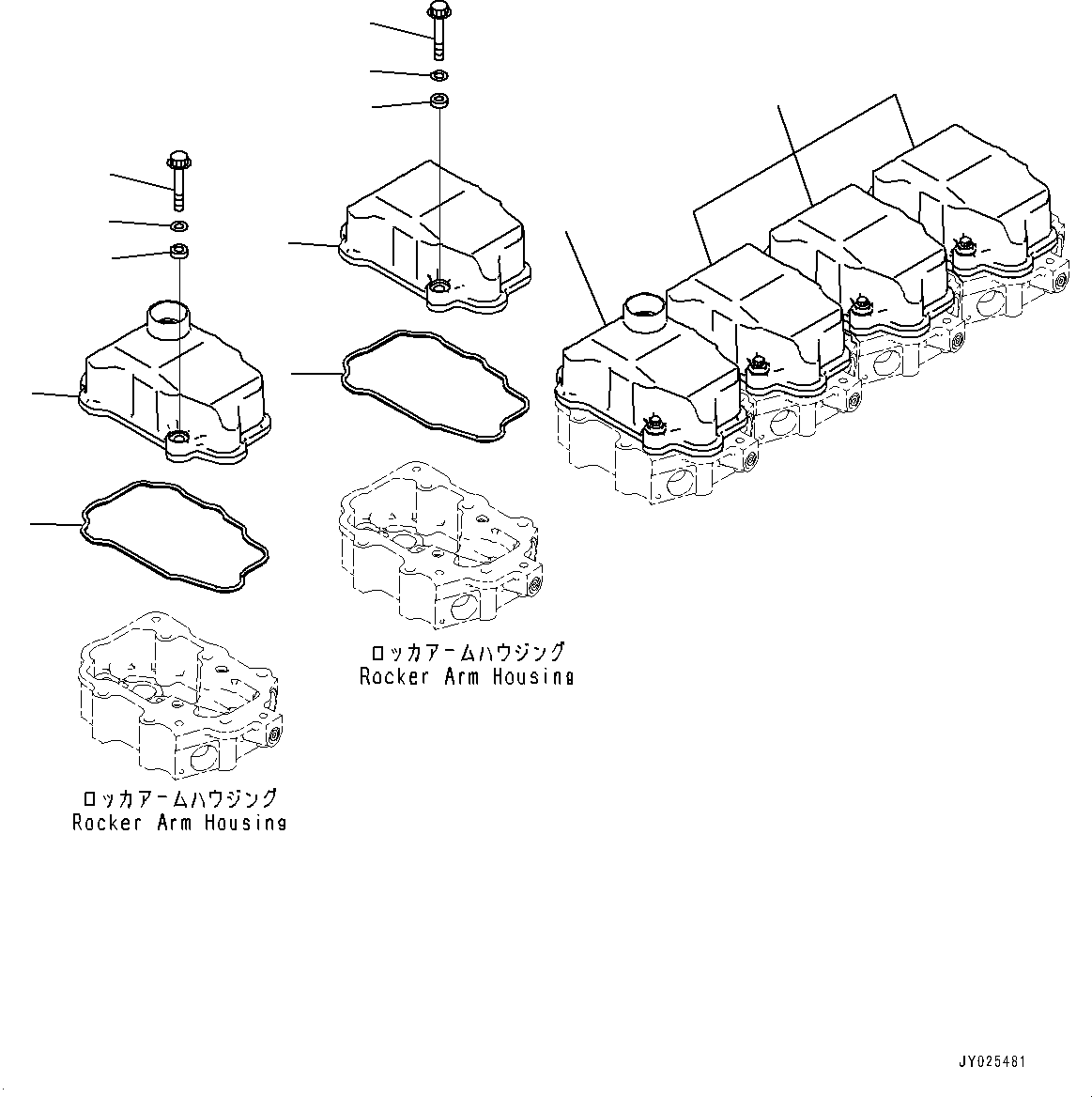 ロッカアームハウジング
Rocker Arm Housing

ロッカアームハウジング
Rocker Arm Housing

JY025481