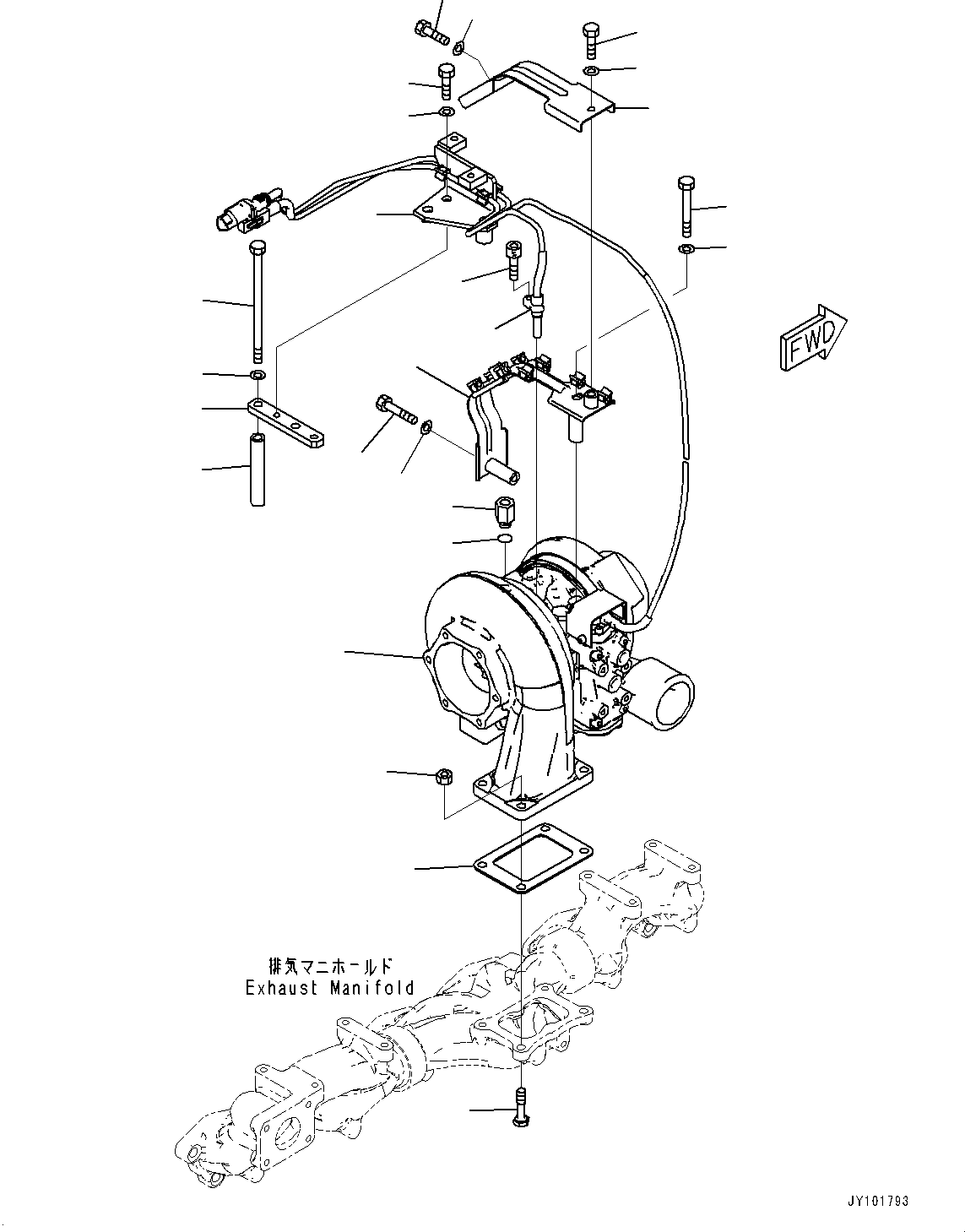 FWD

排気マニホールド
Exhaust Manifold

JY101793