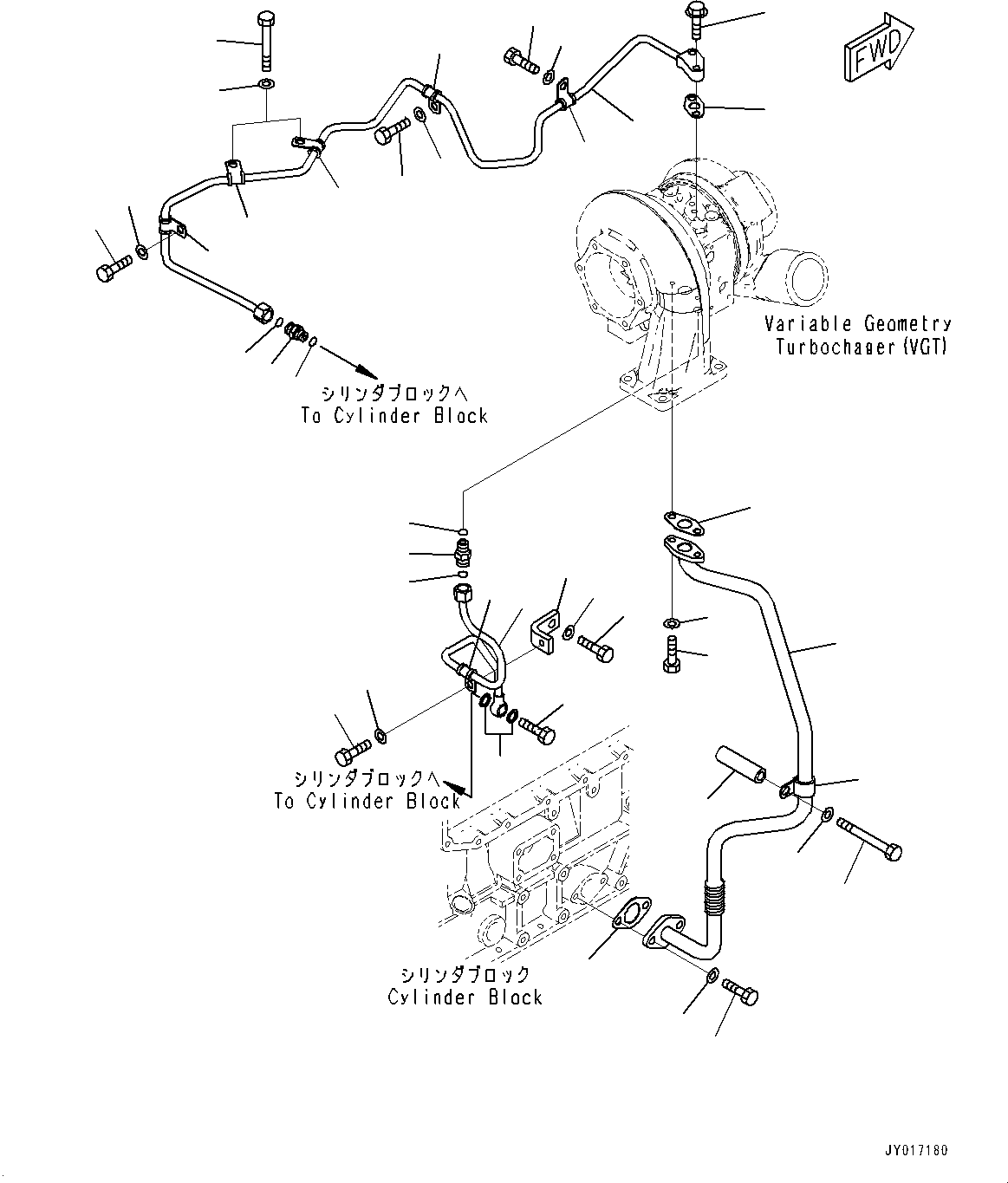 FWD

Variable Geometry Turbochager (VGT)

シリンダブロックへ
To Cylinder Block

シリンダブロックへ
To Cylinder Block

シリンダブロック
Cylinder Block

JY017180