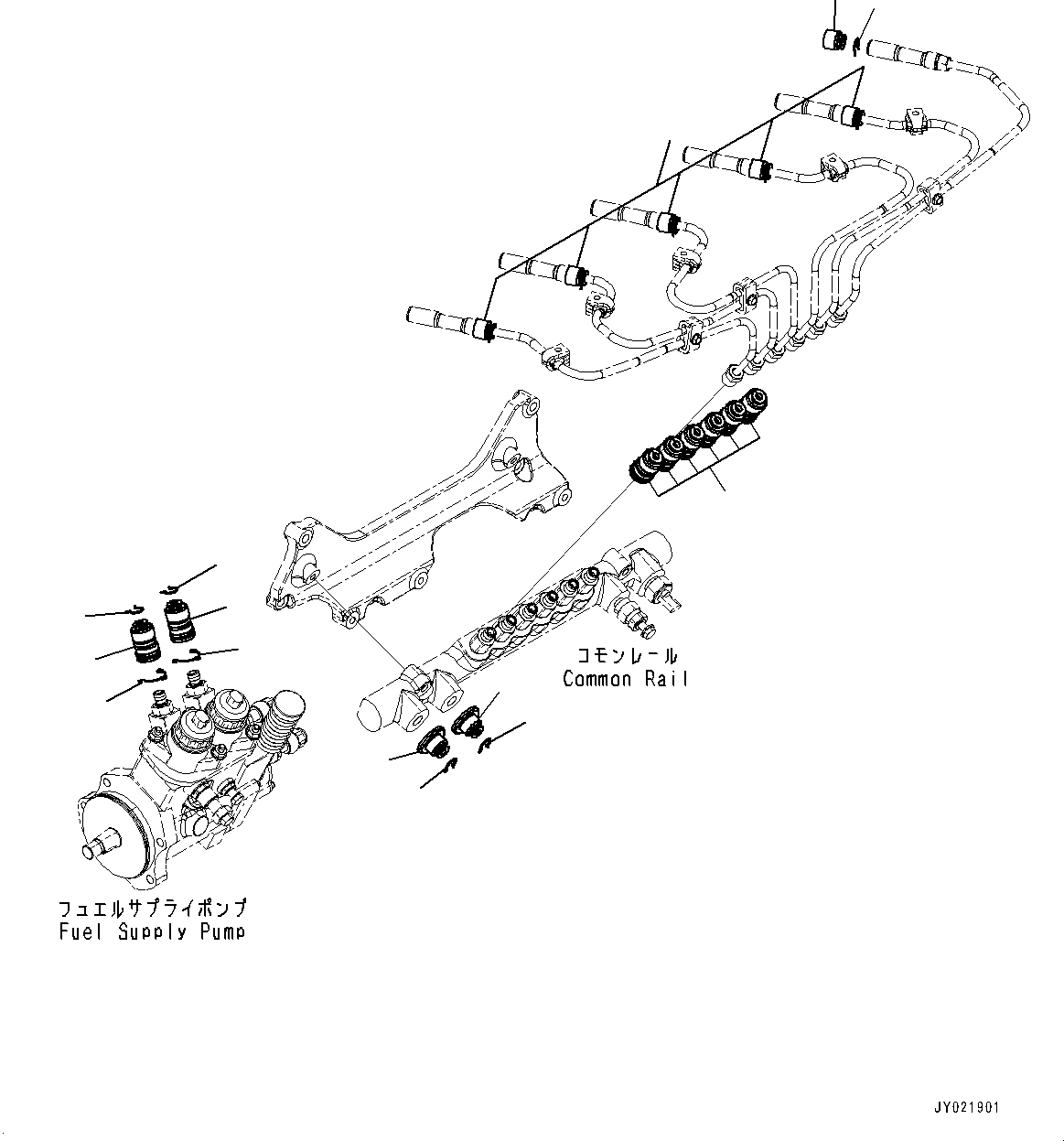 コモンレール
Common Rail

フュエルサプライポンプ
Fuel Supply Pump

JY021901