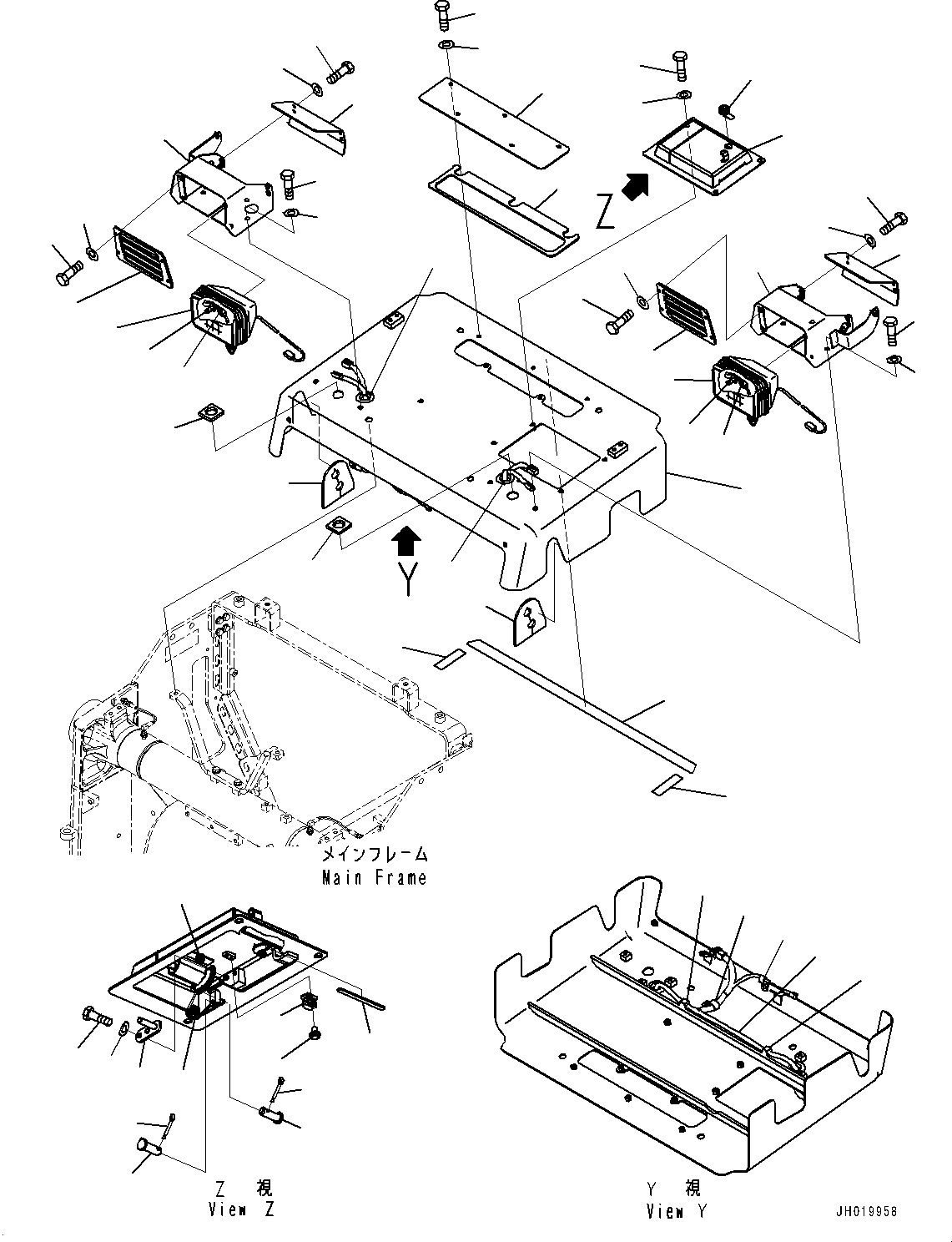 Z

Y

メインフレーム
Main Frame

Z 視
View Z

Y 視
View Y

JH019958