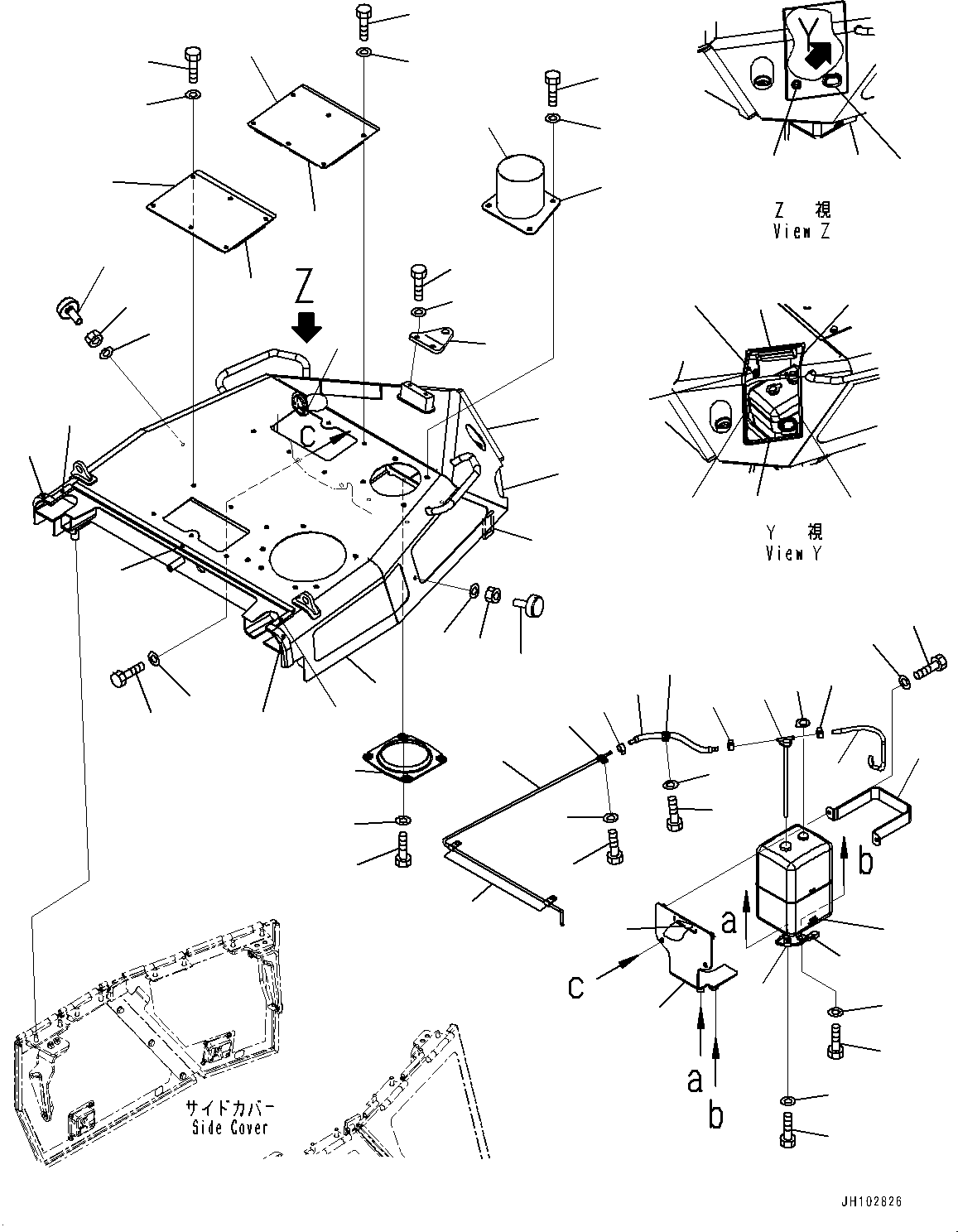 Y

Z 視
View Z

Z

C

Y 視
View Y

b

a

C

a

b

サイドカバー
Side Cover

JH102826