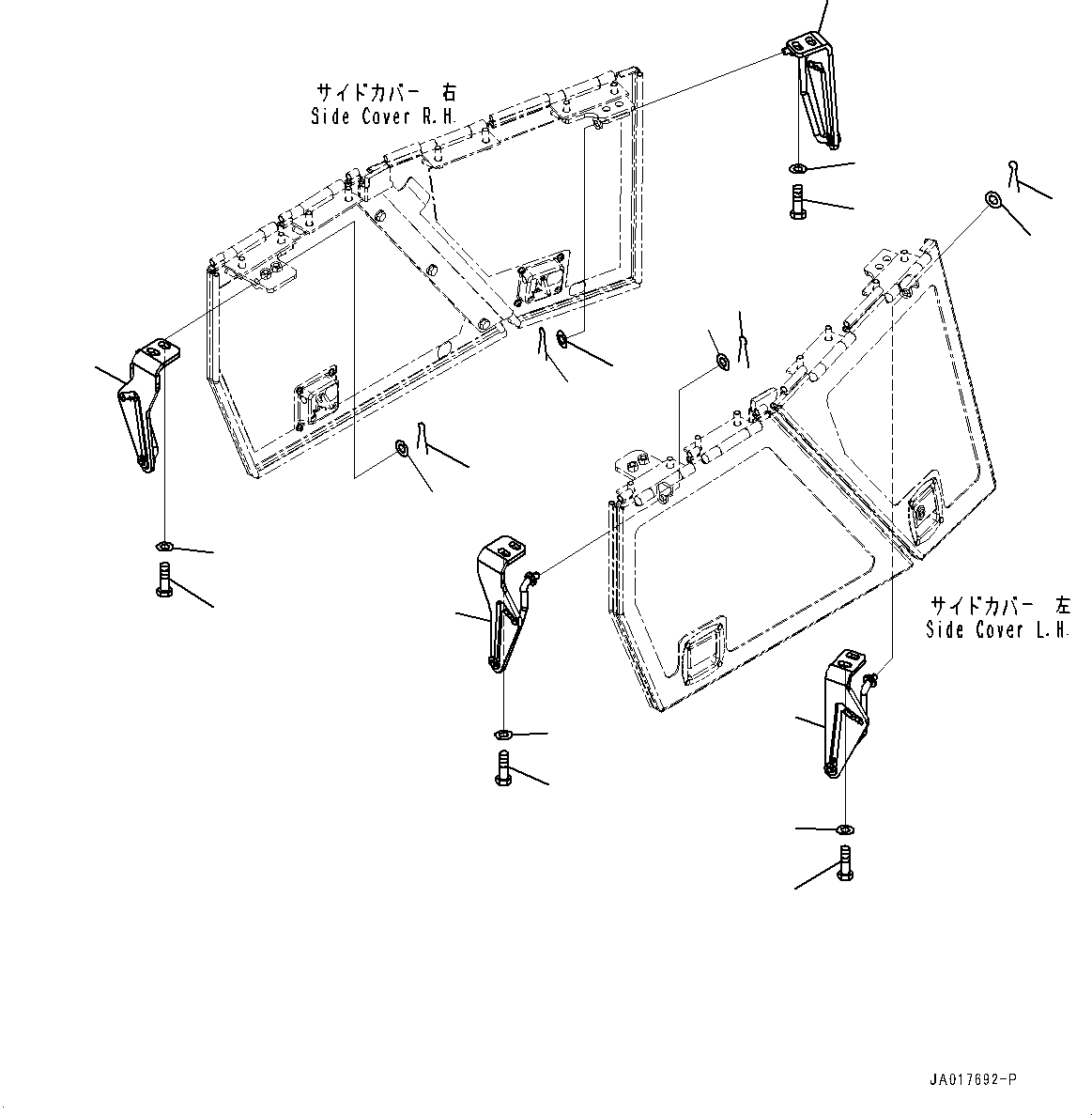 サイドカバー 右
Side Cover R.H.

サイドカバー 左
Side Cover L.H.

JA017692-P