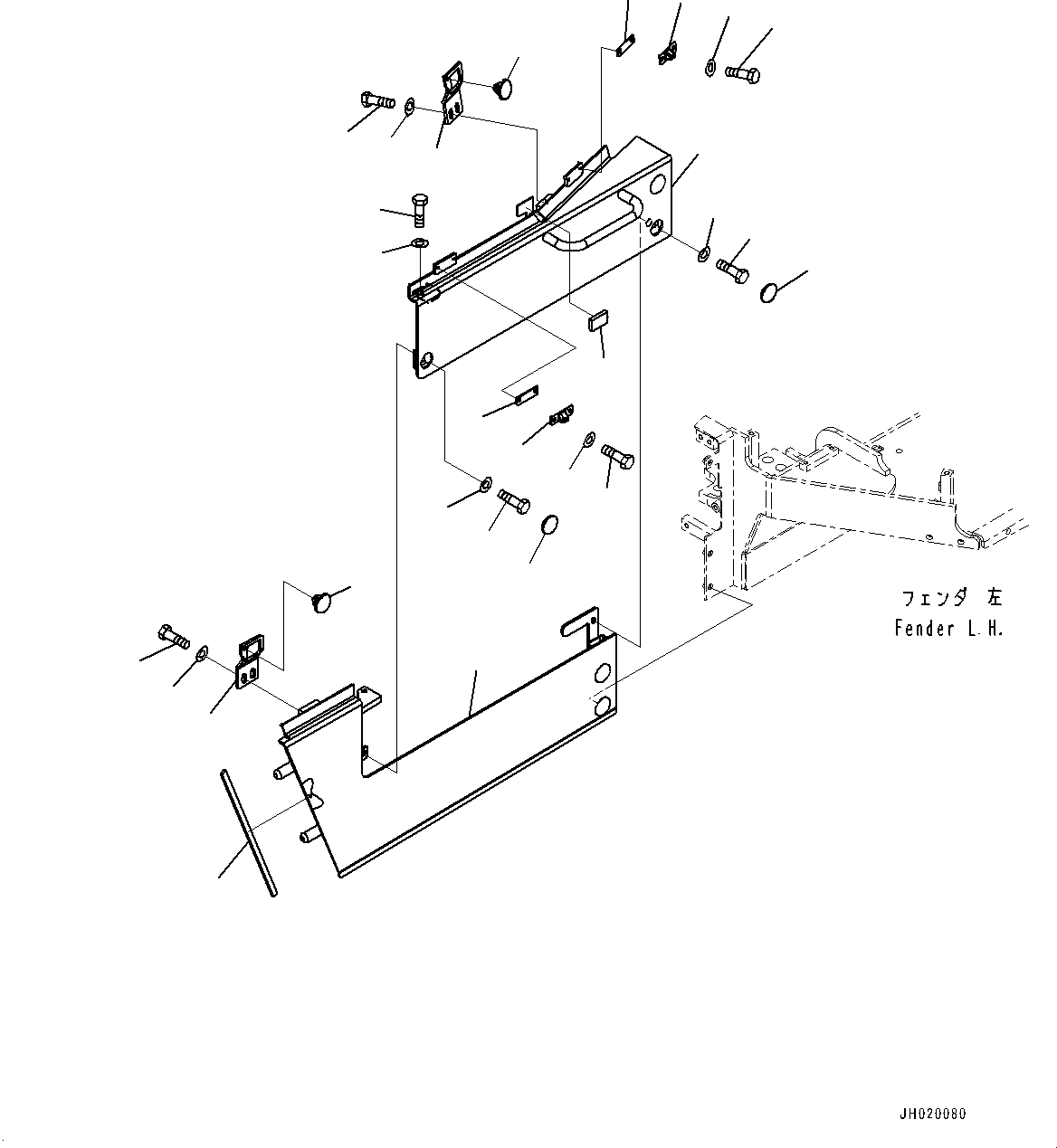 フェンダ 左
Fender L.H.

JH020080