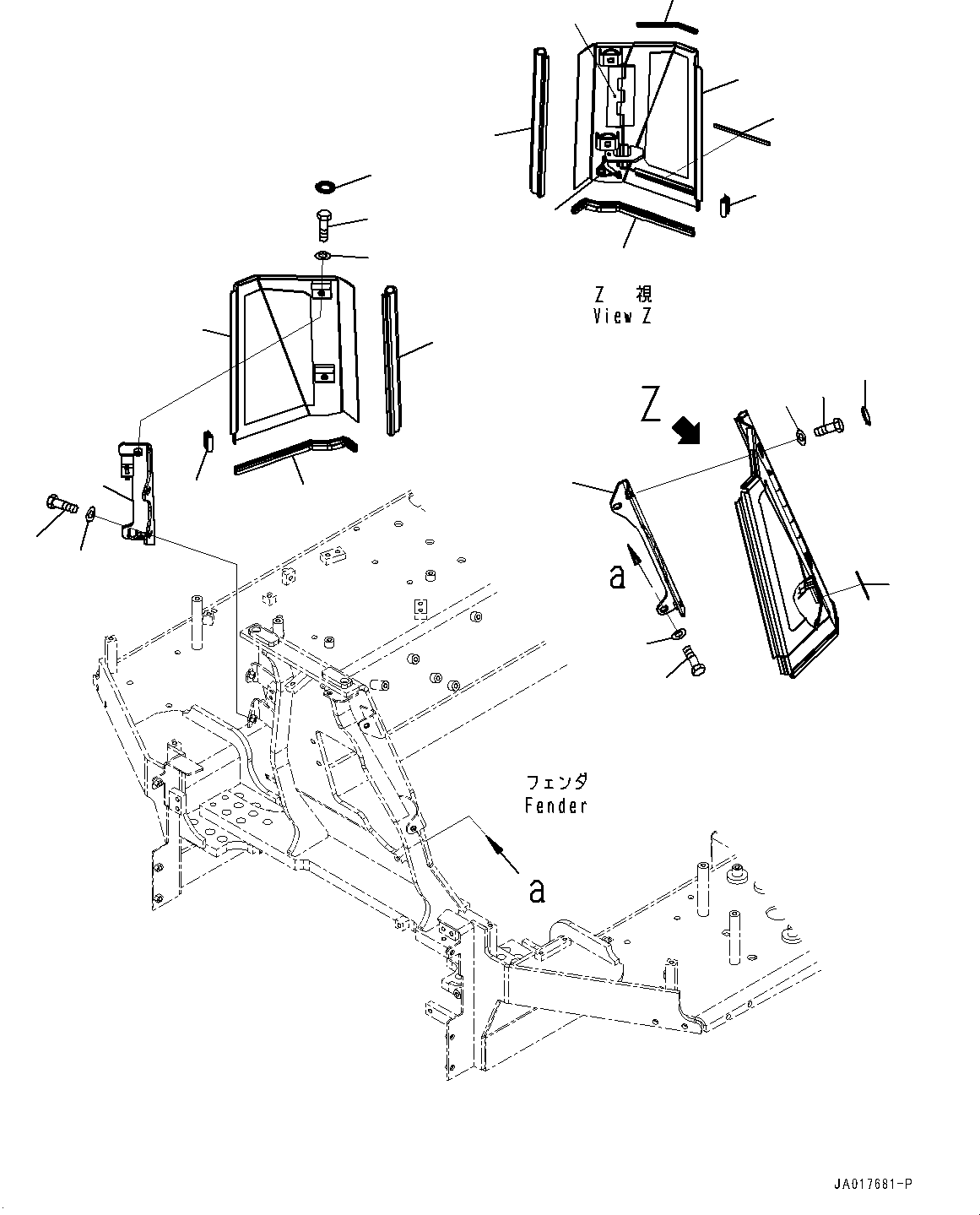 Z 視
View Z

Z

a

フェンダ
Fender

a

JA017681-P