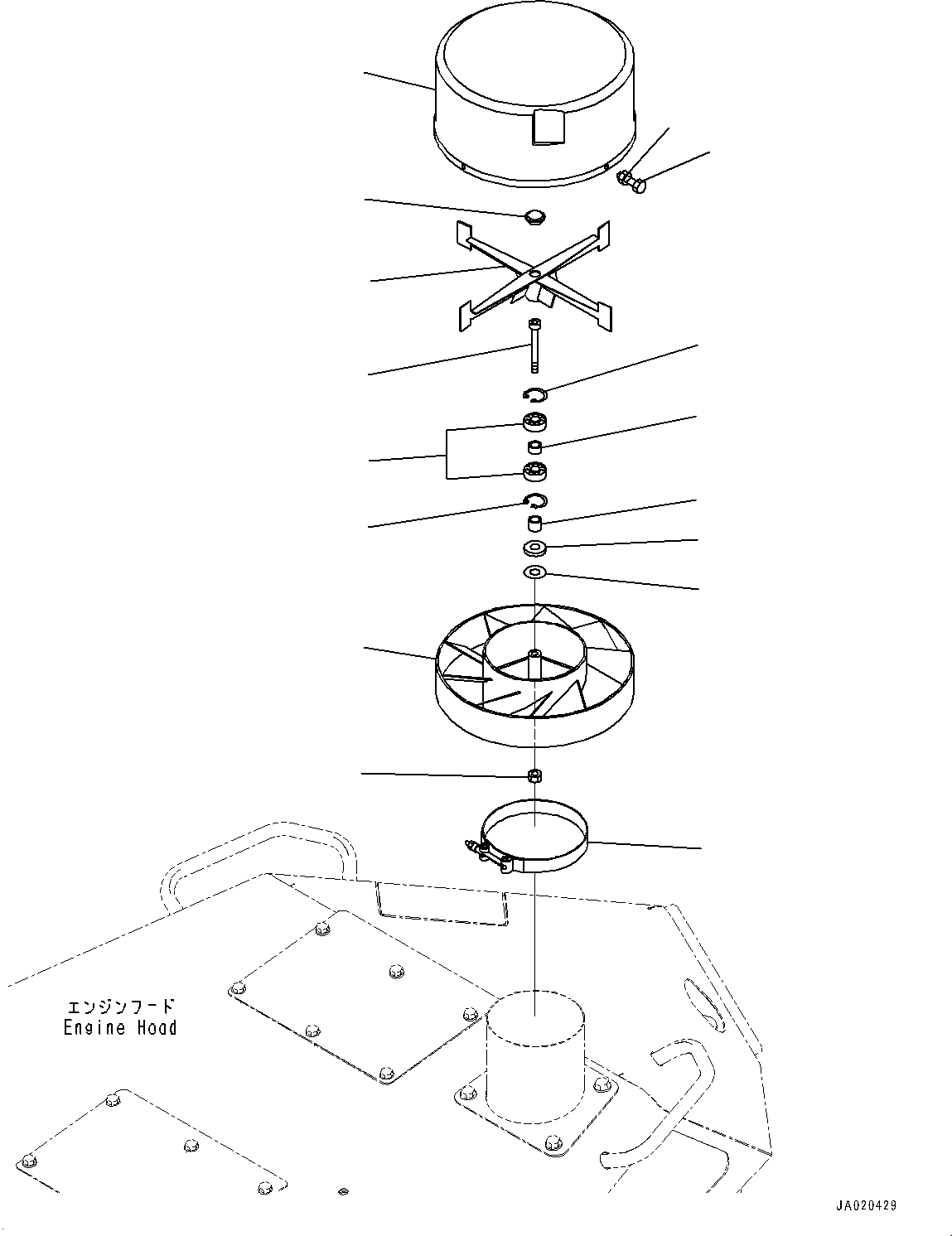 エンジンフード
Engine Hood

JA020429