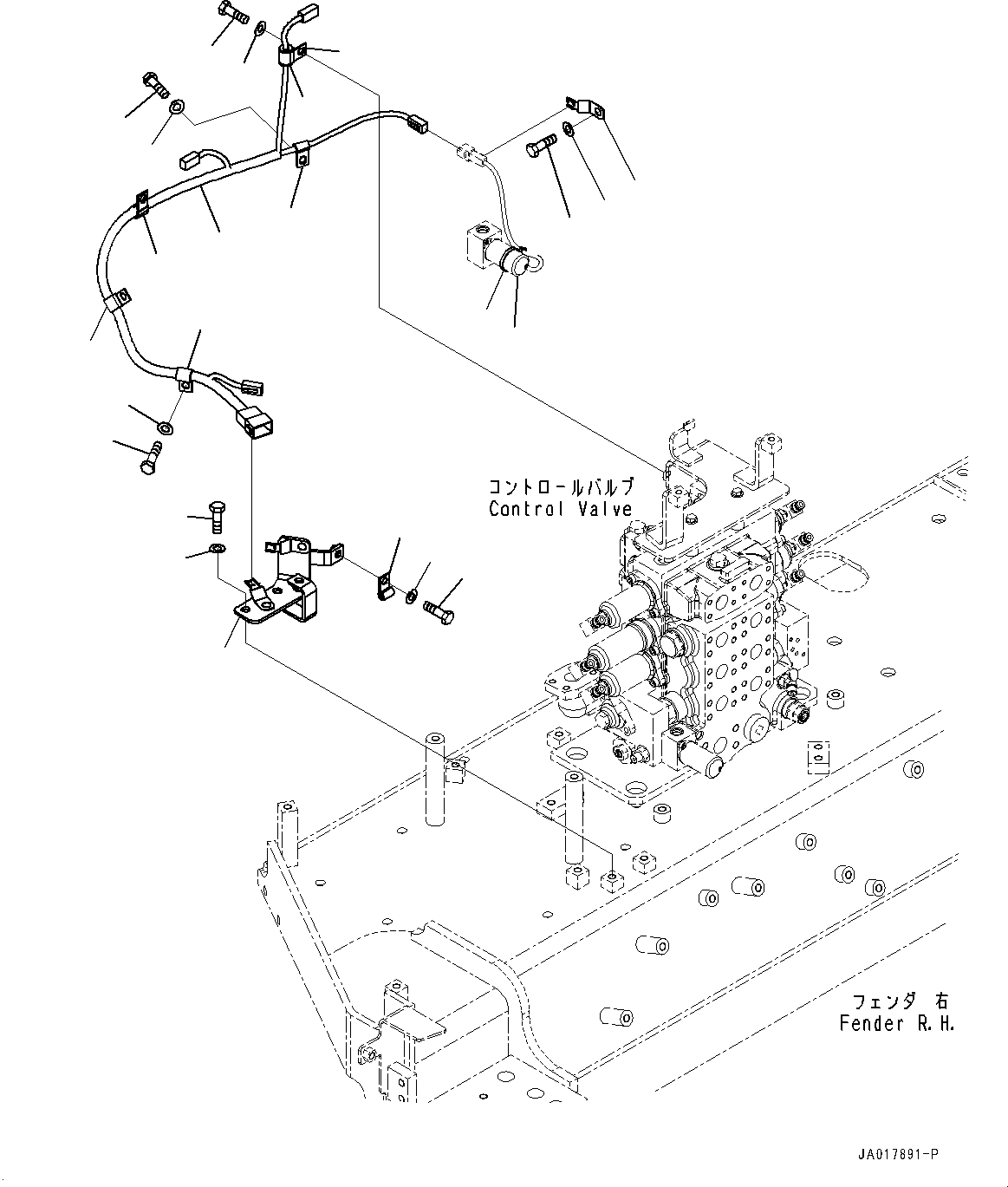 コントロールバルブ
Control Valve

フェンダ 右
Fender R.H.

JA017891-P